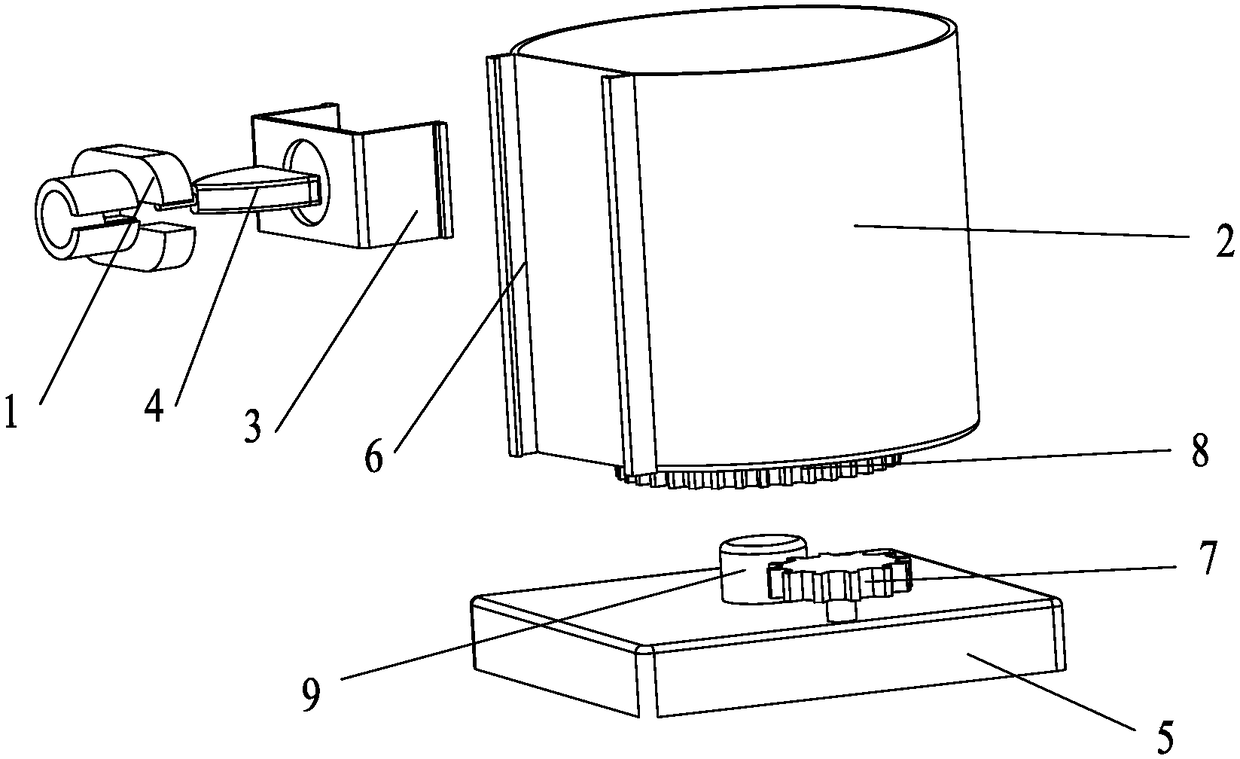 2
1
4
3
6
8
7
9
5