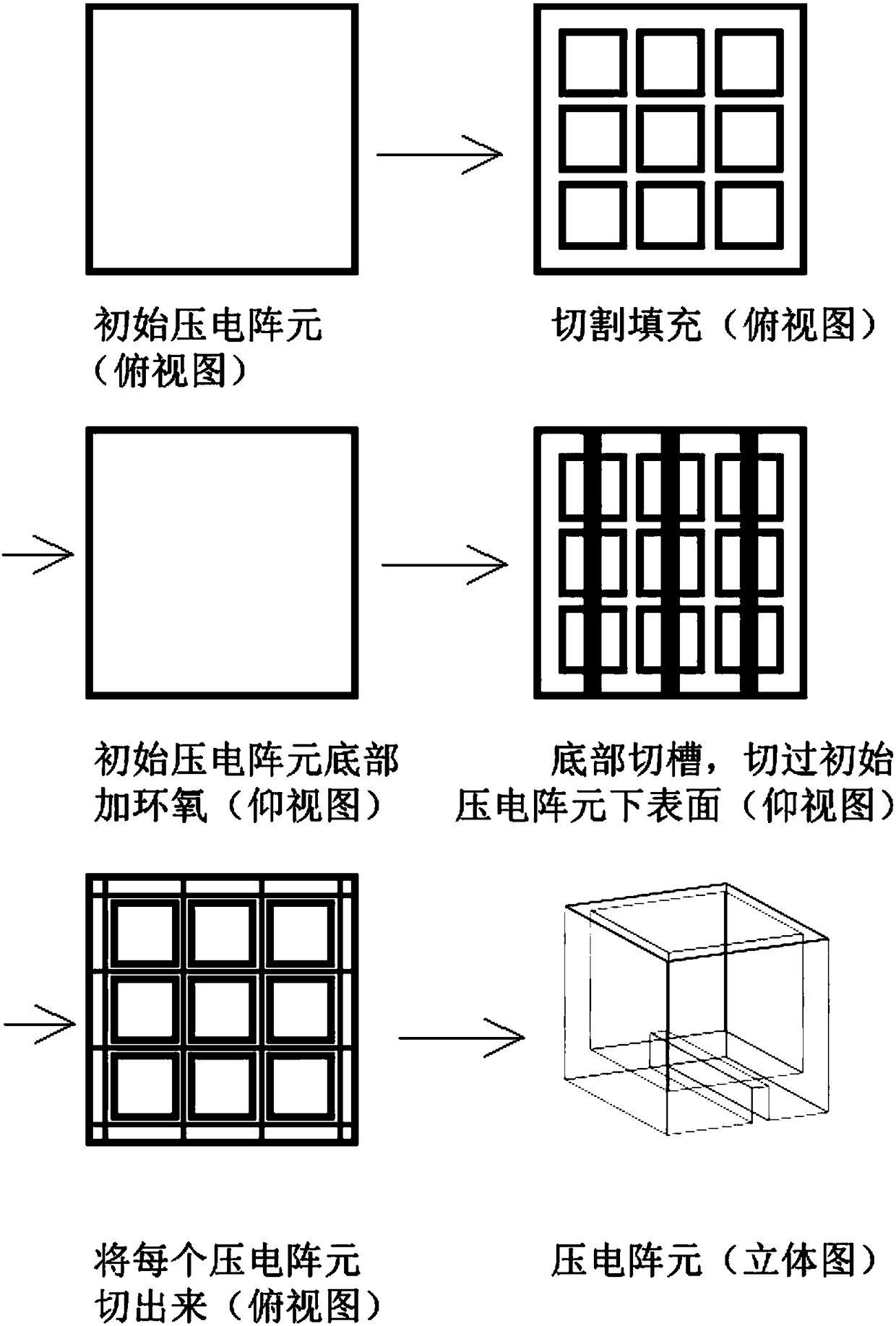 初始压电阵元（俯视图）

切割填充（俯视图）

初始压电阵元底部加环氧（仰视图）

底部切槽，切过初始压电阵元下表面（仰视图）

将每个压电阵元切出来（俯视图）

压电阵元（立体图）