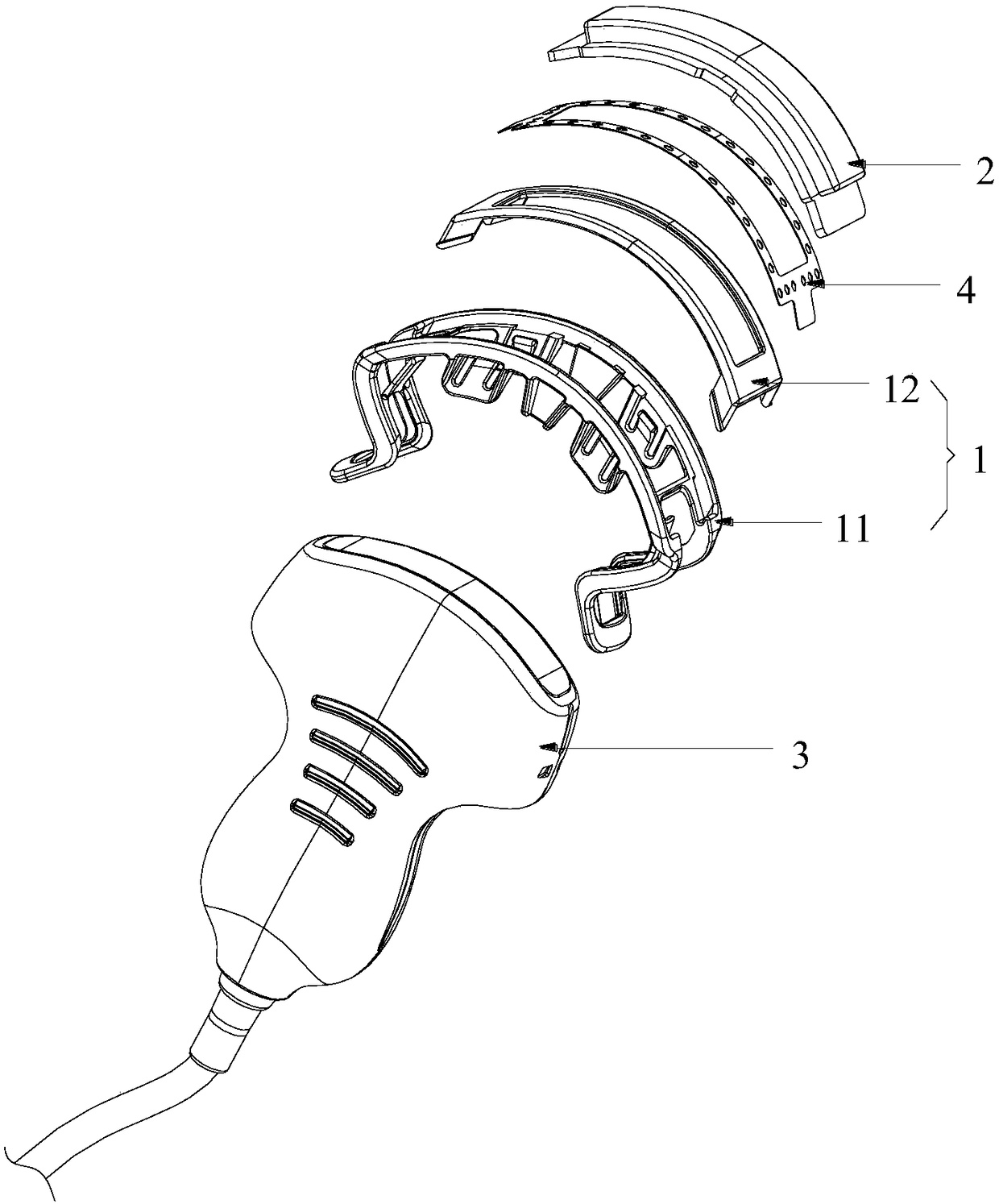 2
4
12
1
11
3