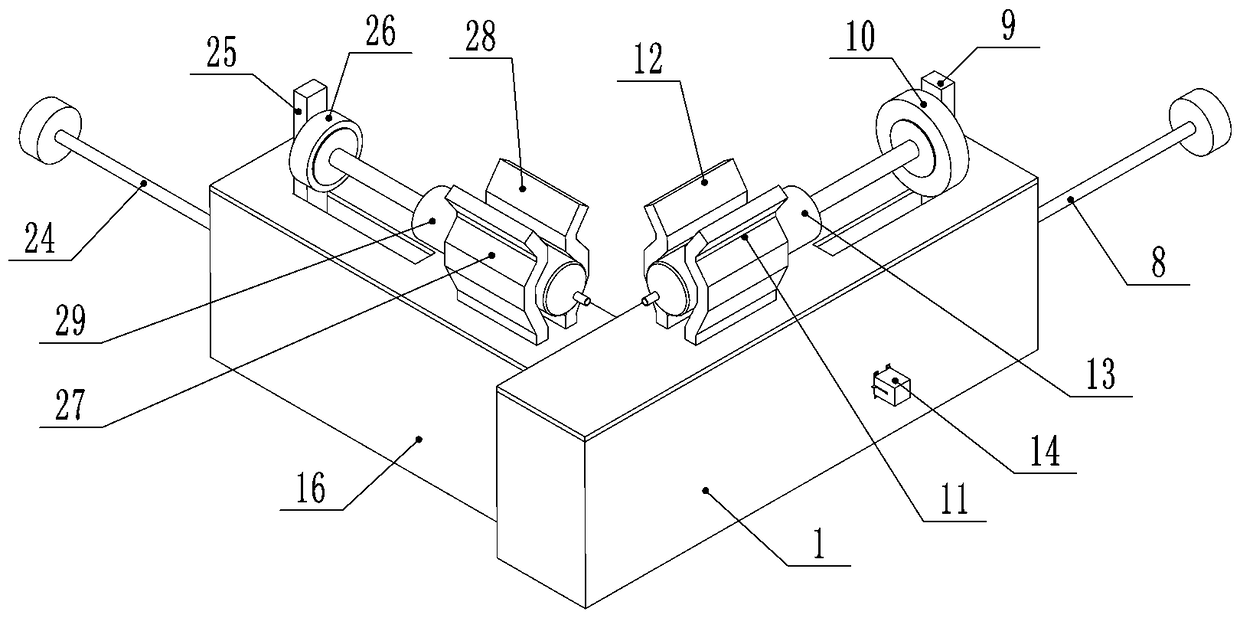 25
26
28
12
10
9
24
8
29
27
13
14
16
11
1