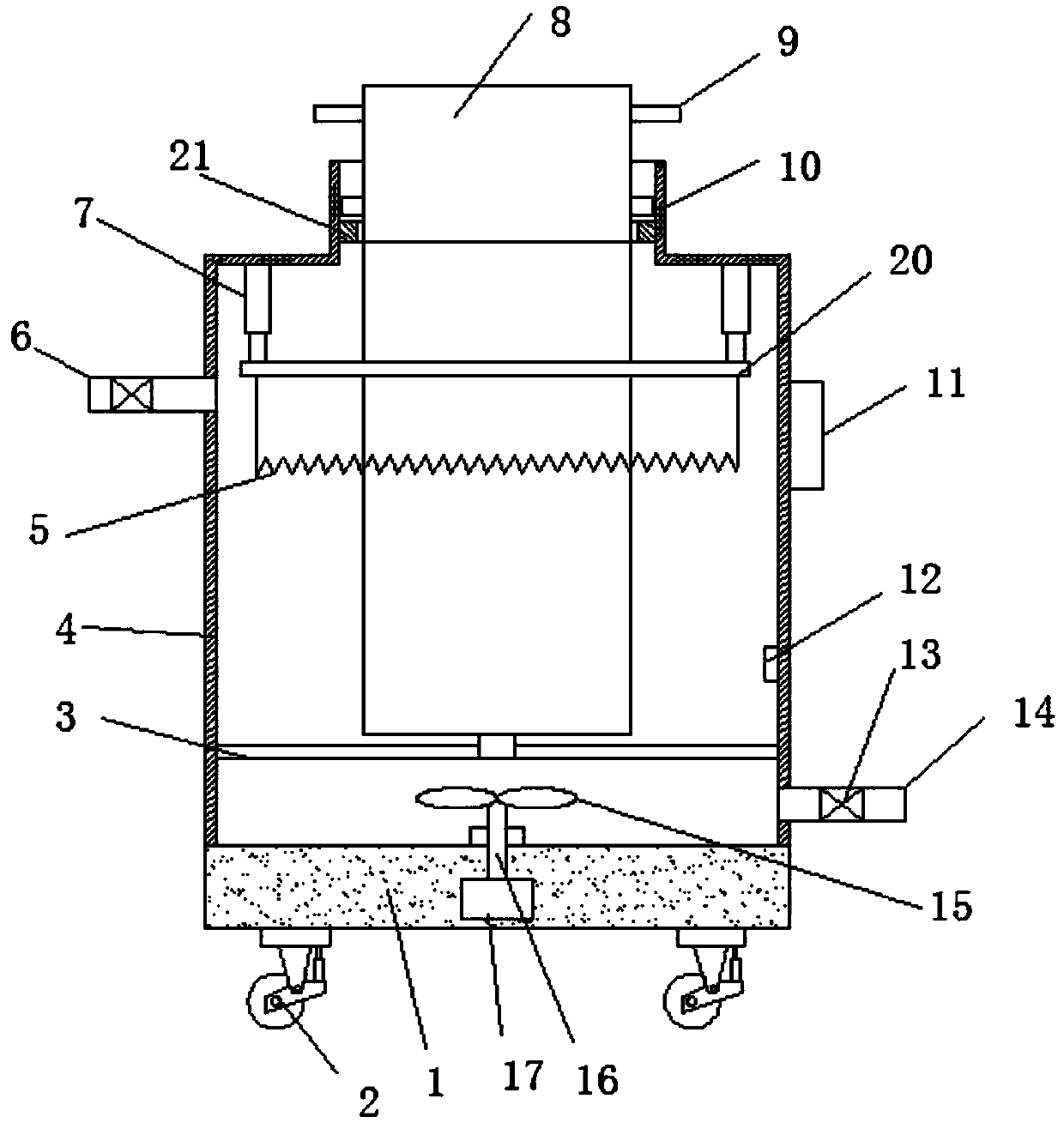 8
9
21
10
7
20
6
11
5
12
4
13
14
3
15
2
1
17
16