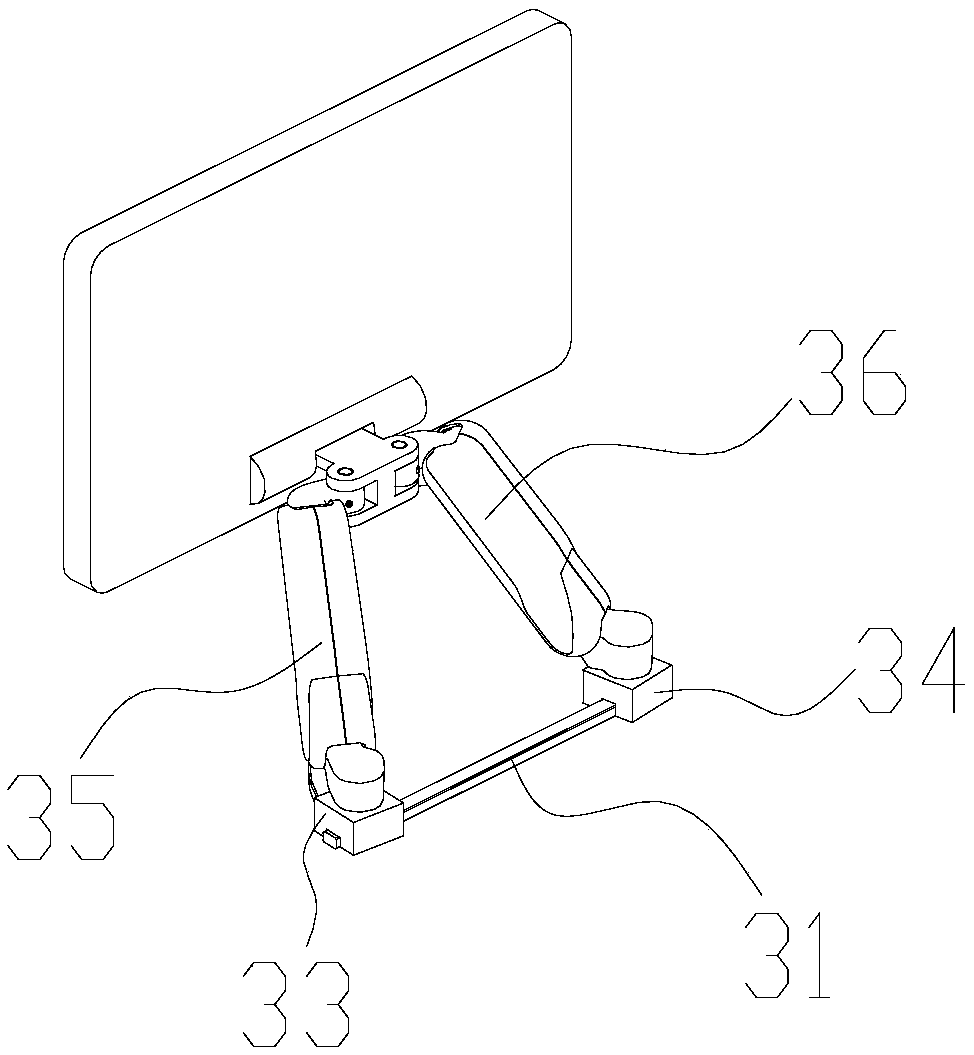 36
34
35
31
33