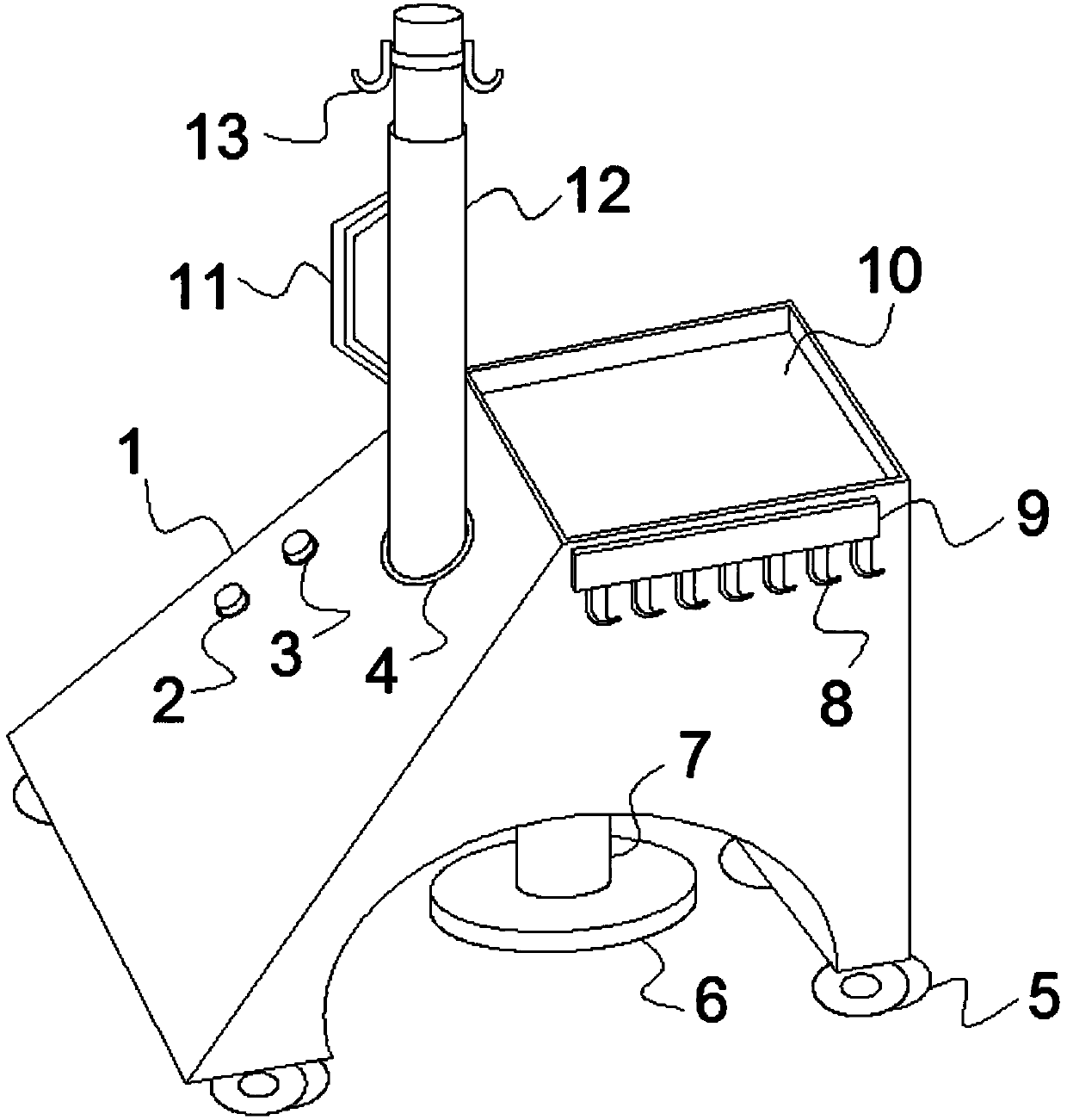 13
12
11
10
1
9
3
4
2
8
7
6
5