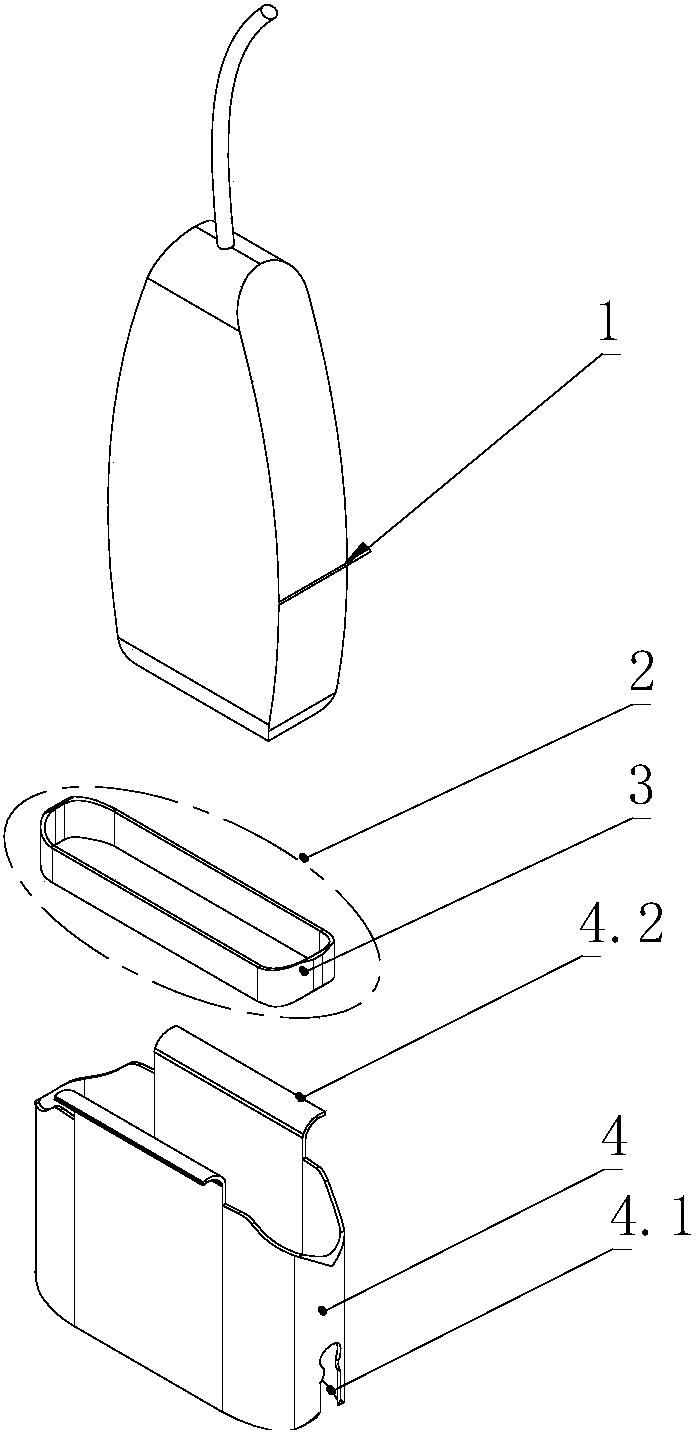 1
2
3
4. 2
4
4. 1