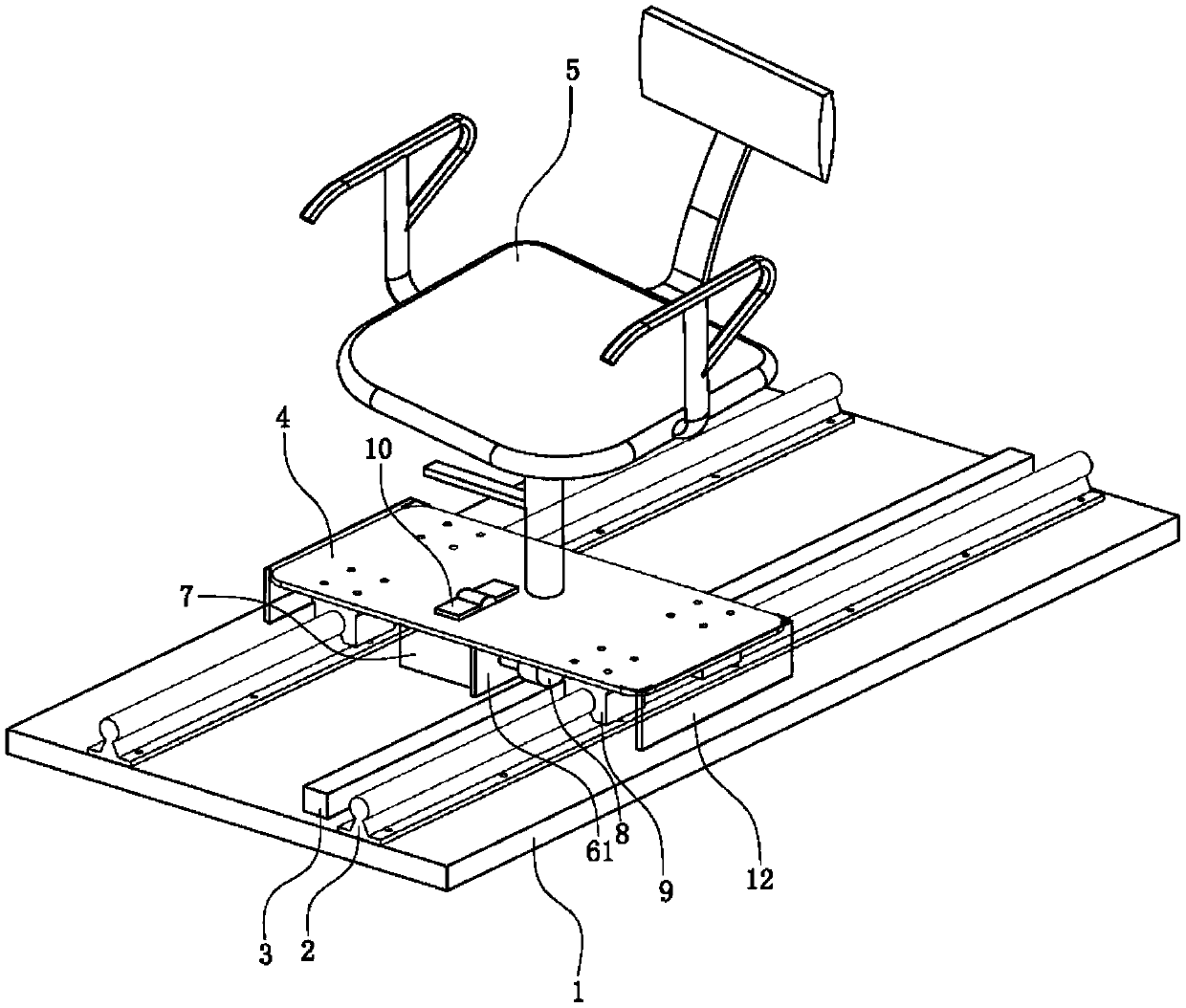 5
4
10
7
61
8
9
12
3
2
1