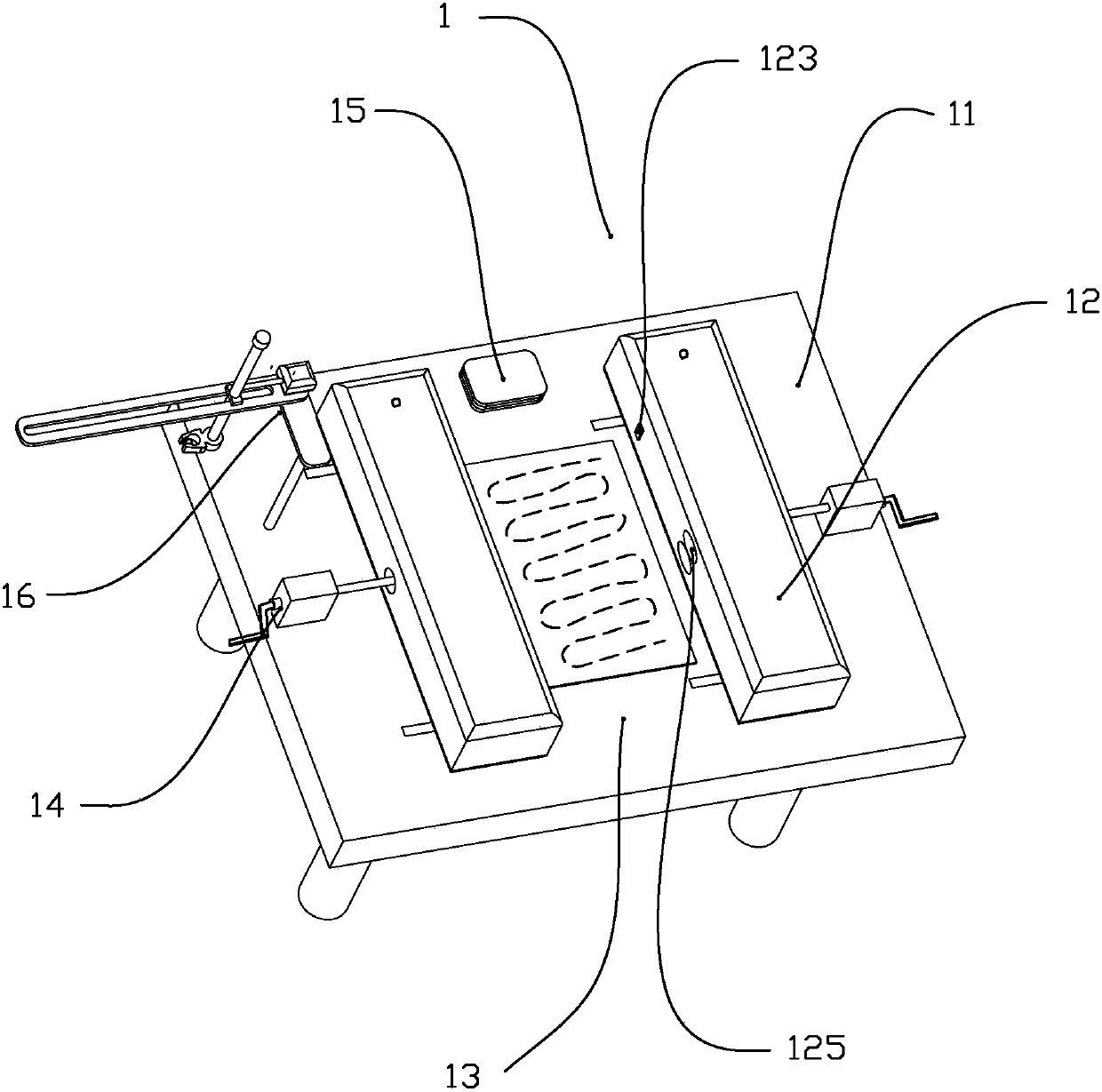 1
123
15
11
12
16
14
13
125