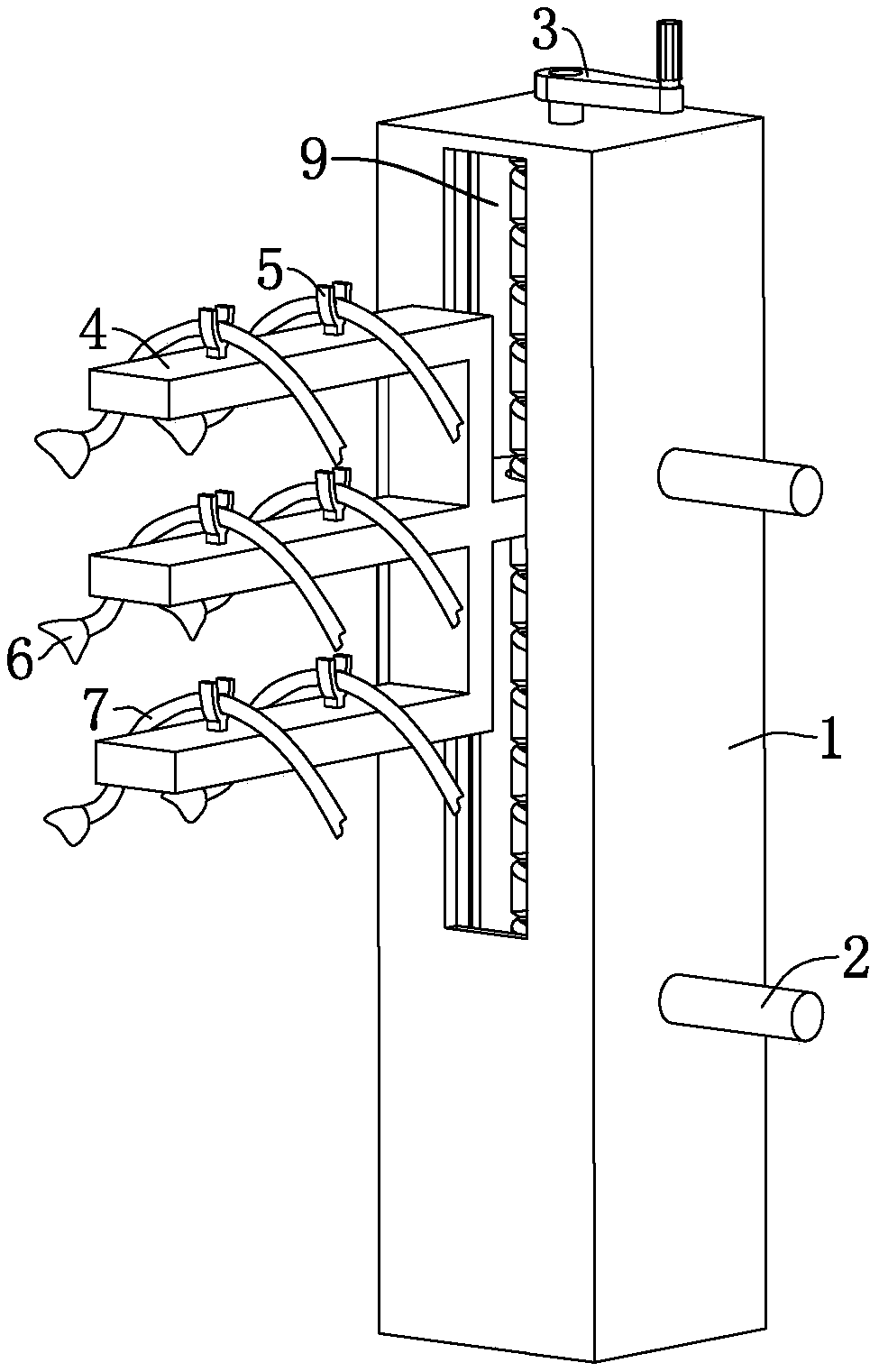 3
9
5
4
6
7
1
2