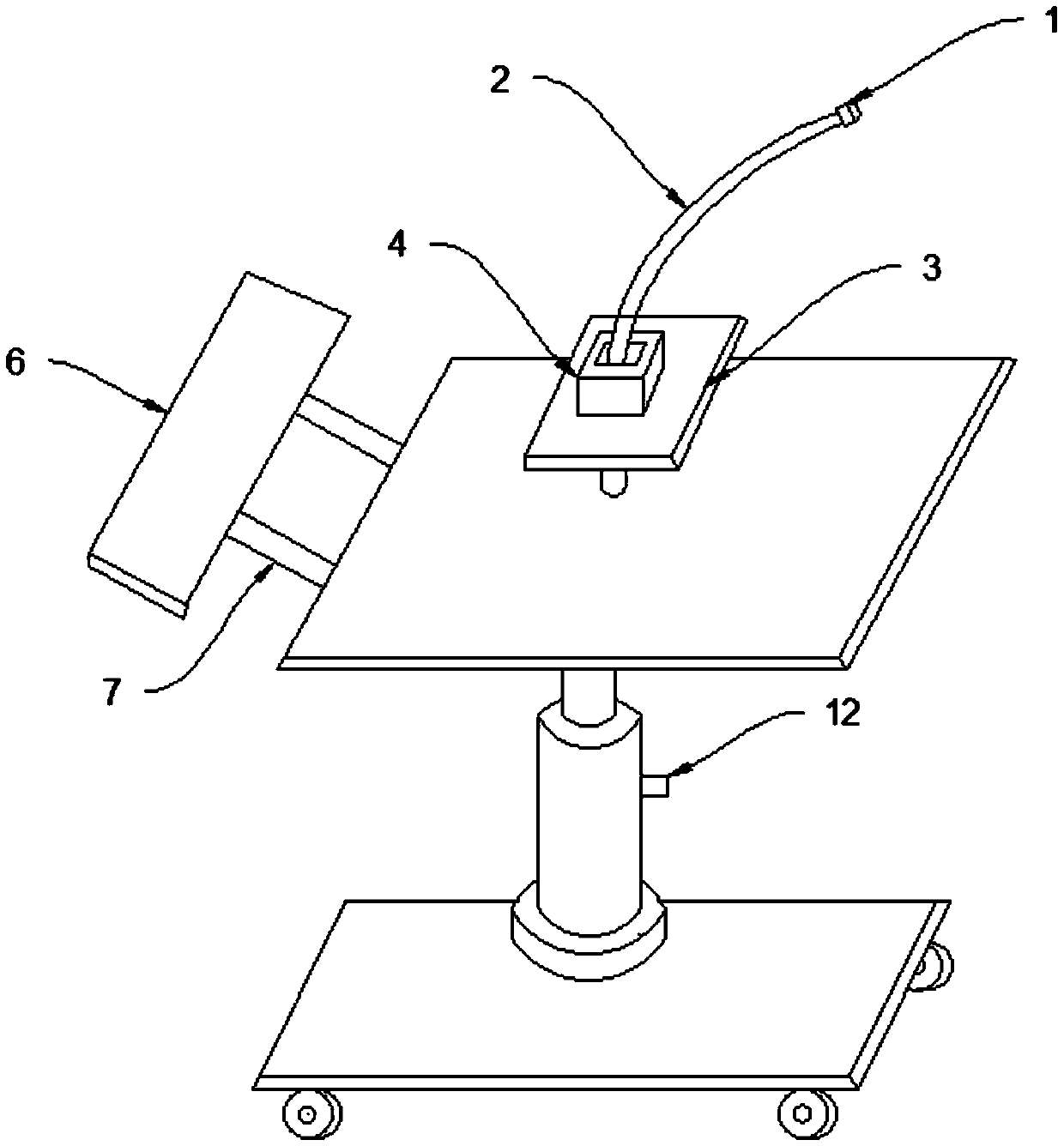 1
2
4
3
6
7
12