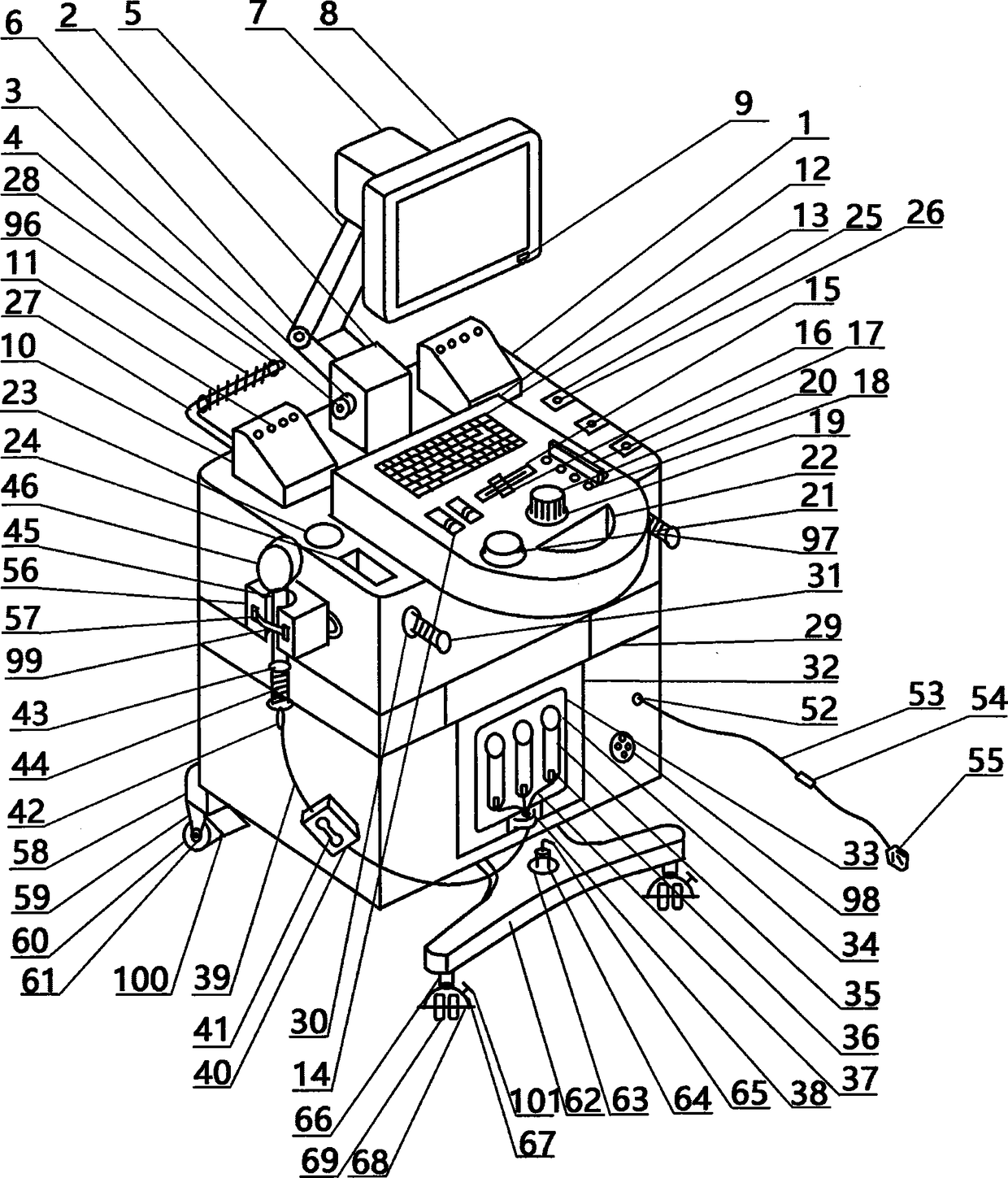 6 2 5 7 8
3
4
28
96
11
27
10
23
24
46
45
56
57
99
43
44
42
58
59
60
61
100 39
41
40
30
14
66
69 68
9
1
12
13 25 26
15
16 17
20 18
19
22
21
97
31
29
32
52
53 54
55
33
98
34
35
36
37
38
65
64
63
62
101
67