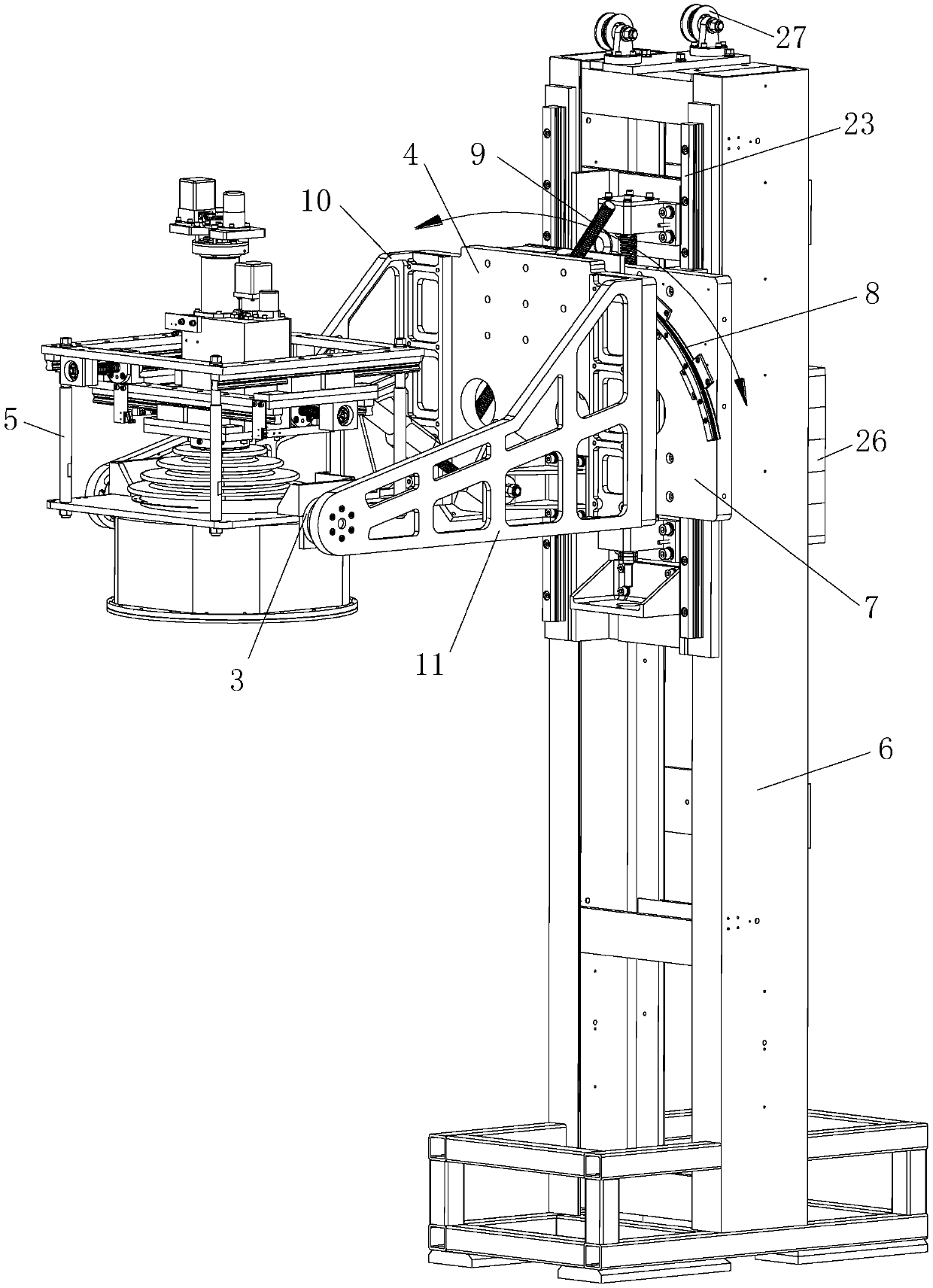 27
23
4
9
10
8
5
26
7
3
11
6