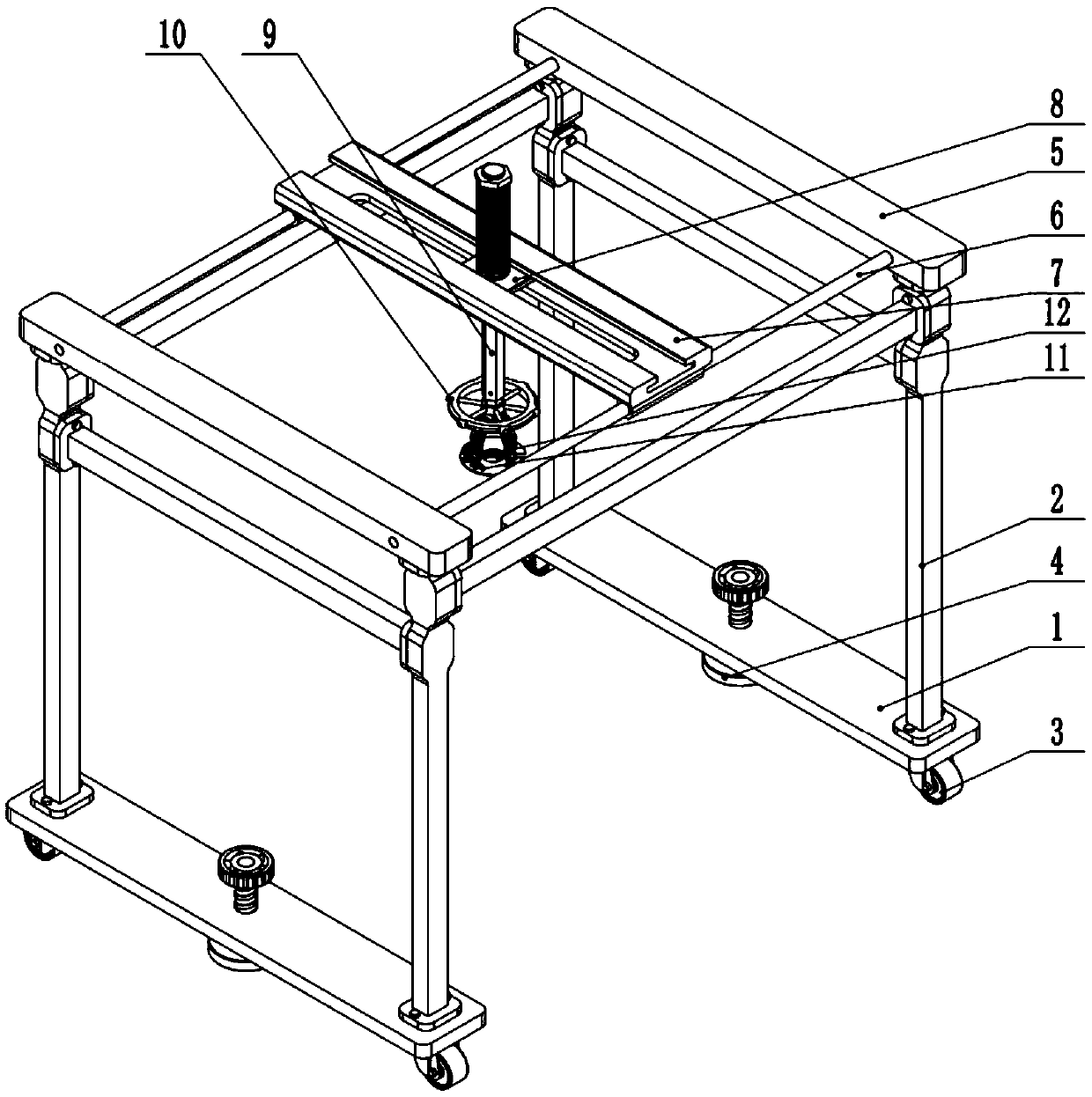 10
9
8
5
6
7
12
11
2
4
1
3