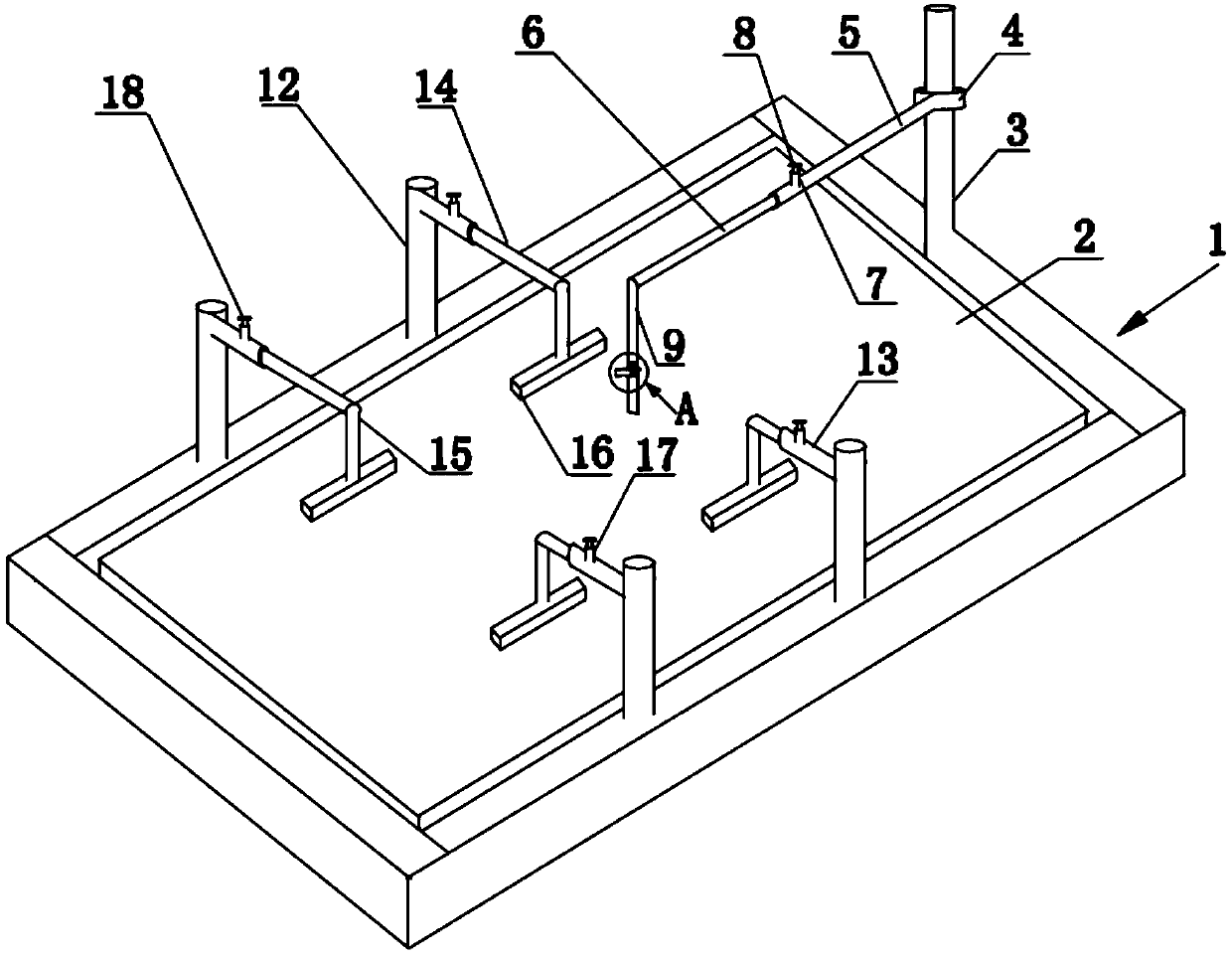 18
12
14
6
8
5
4
3
2
1
7
9
A
13
15
16
17