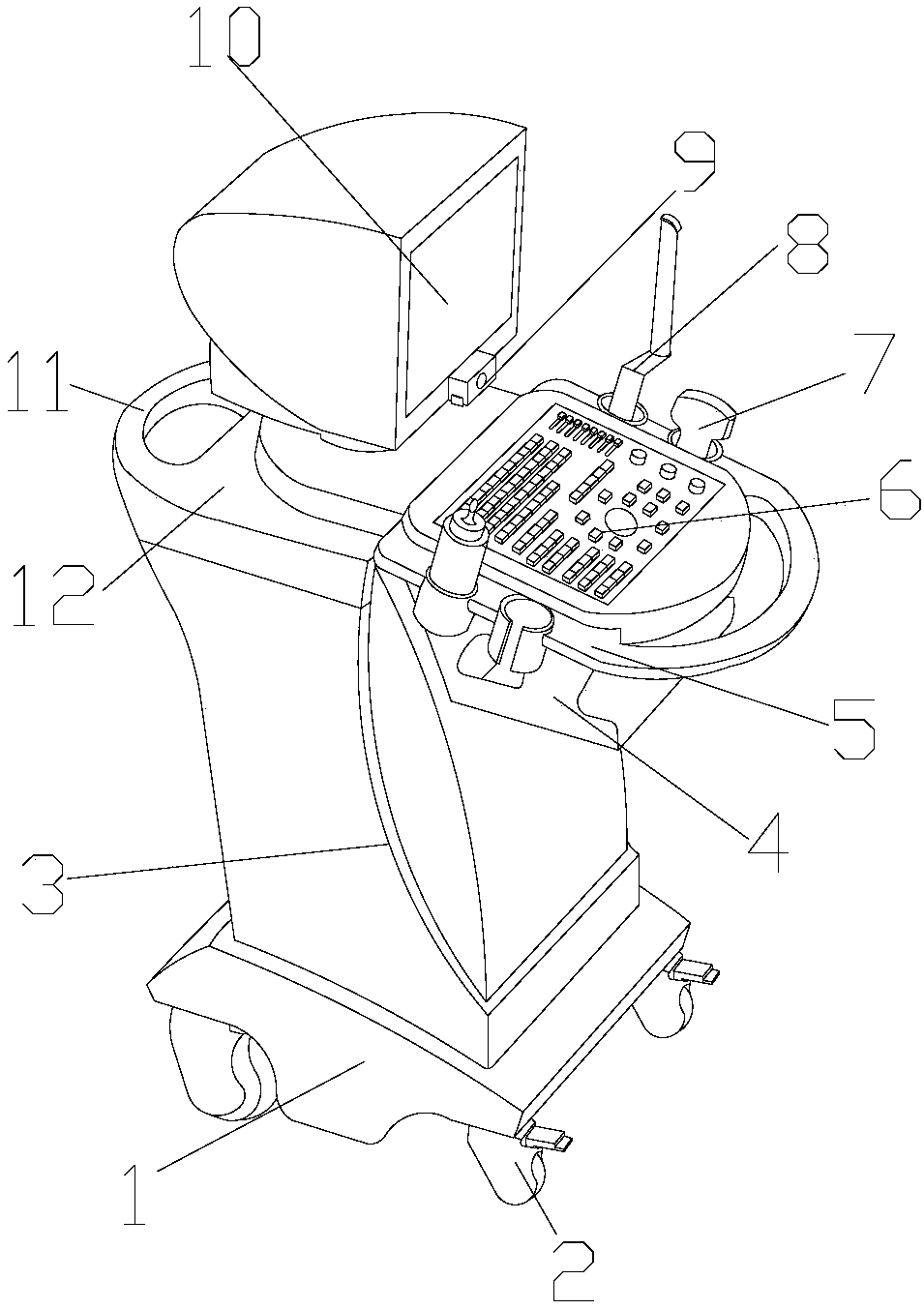 10
9
8
7
11
6
12
5
4
3
1
2