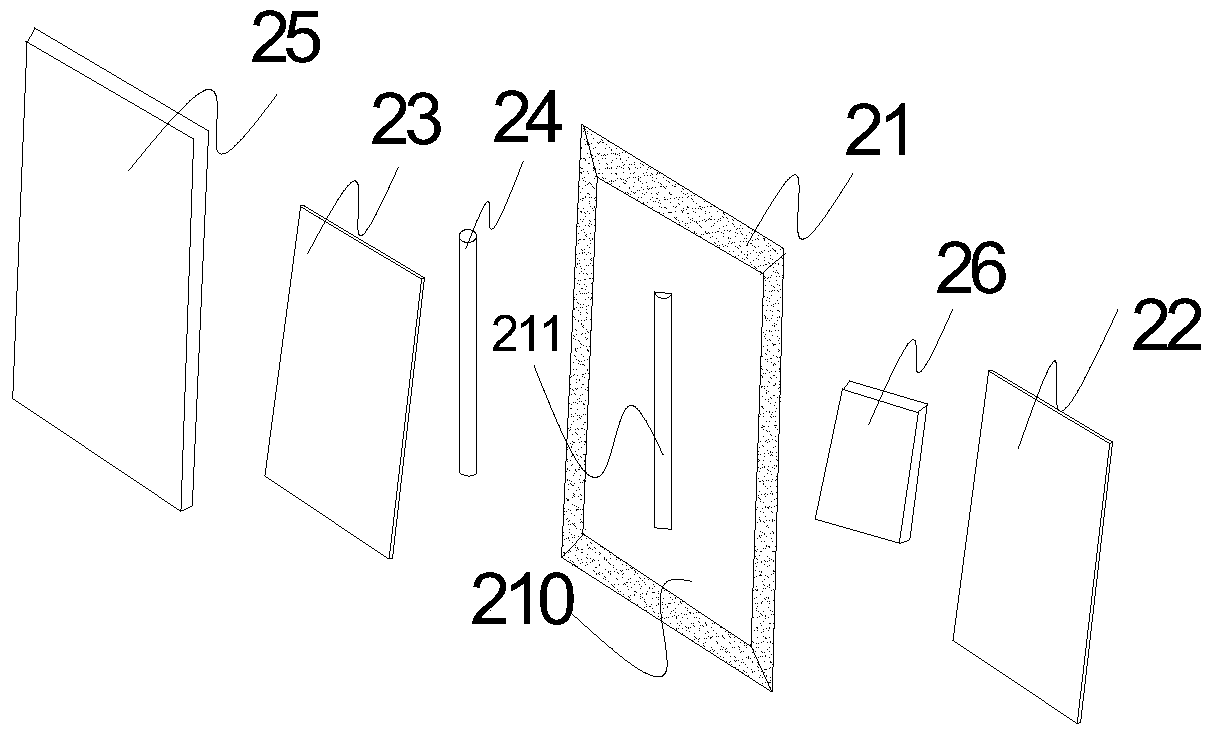 25

23

24

21

26

22

211

210