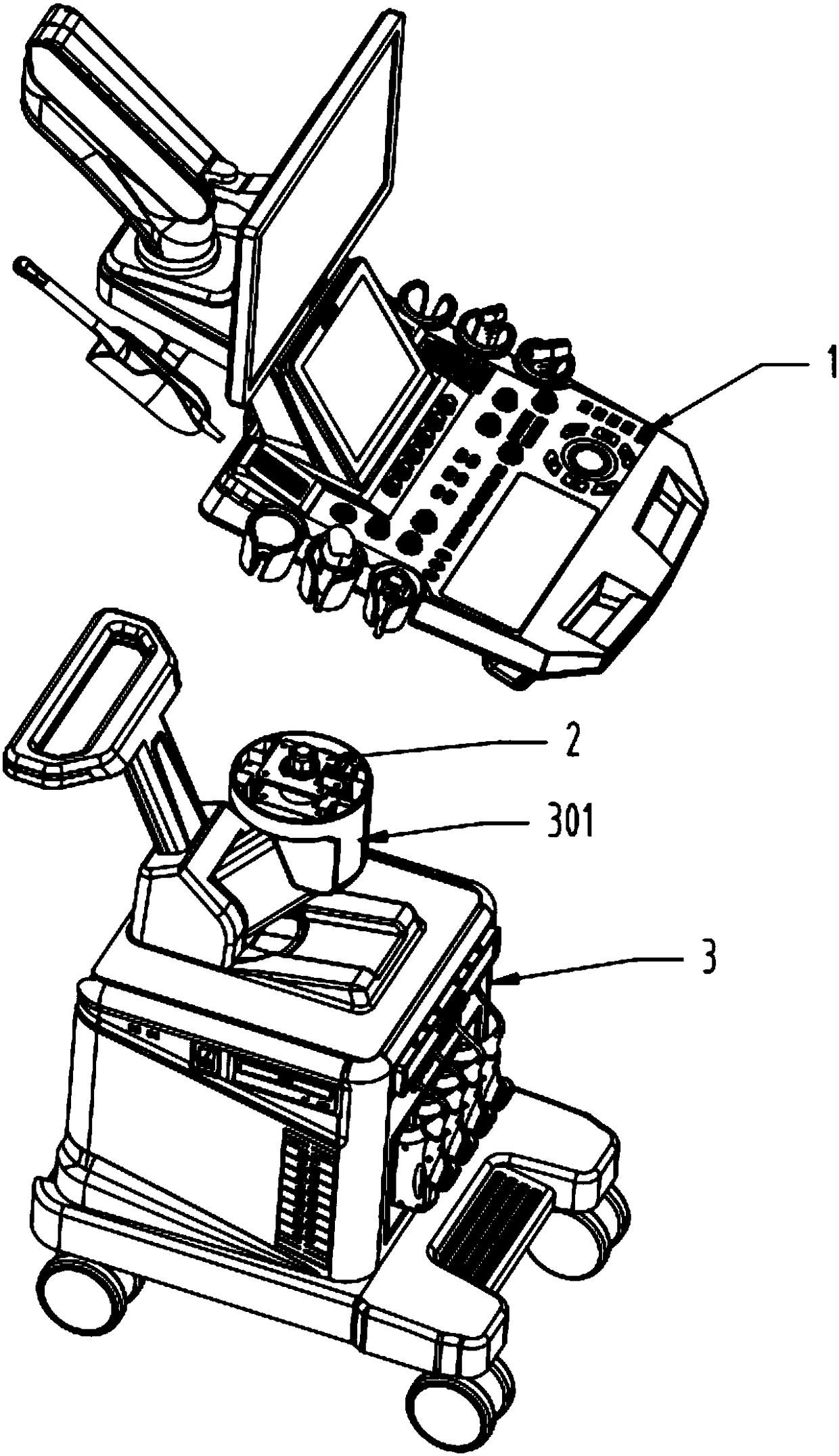 1

2

301

3