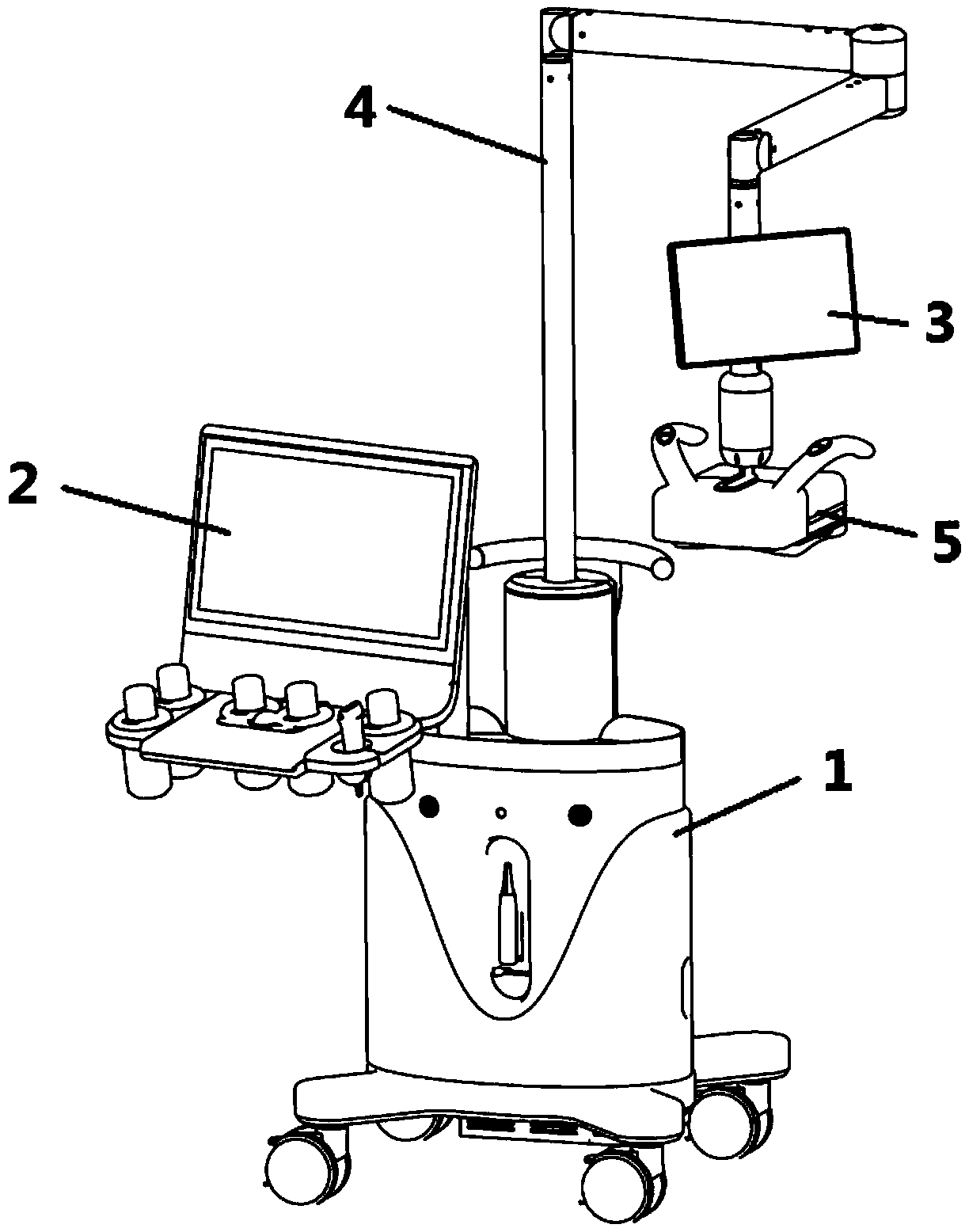 4
3
2
5
1