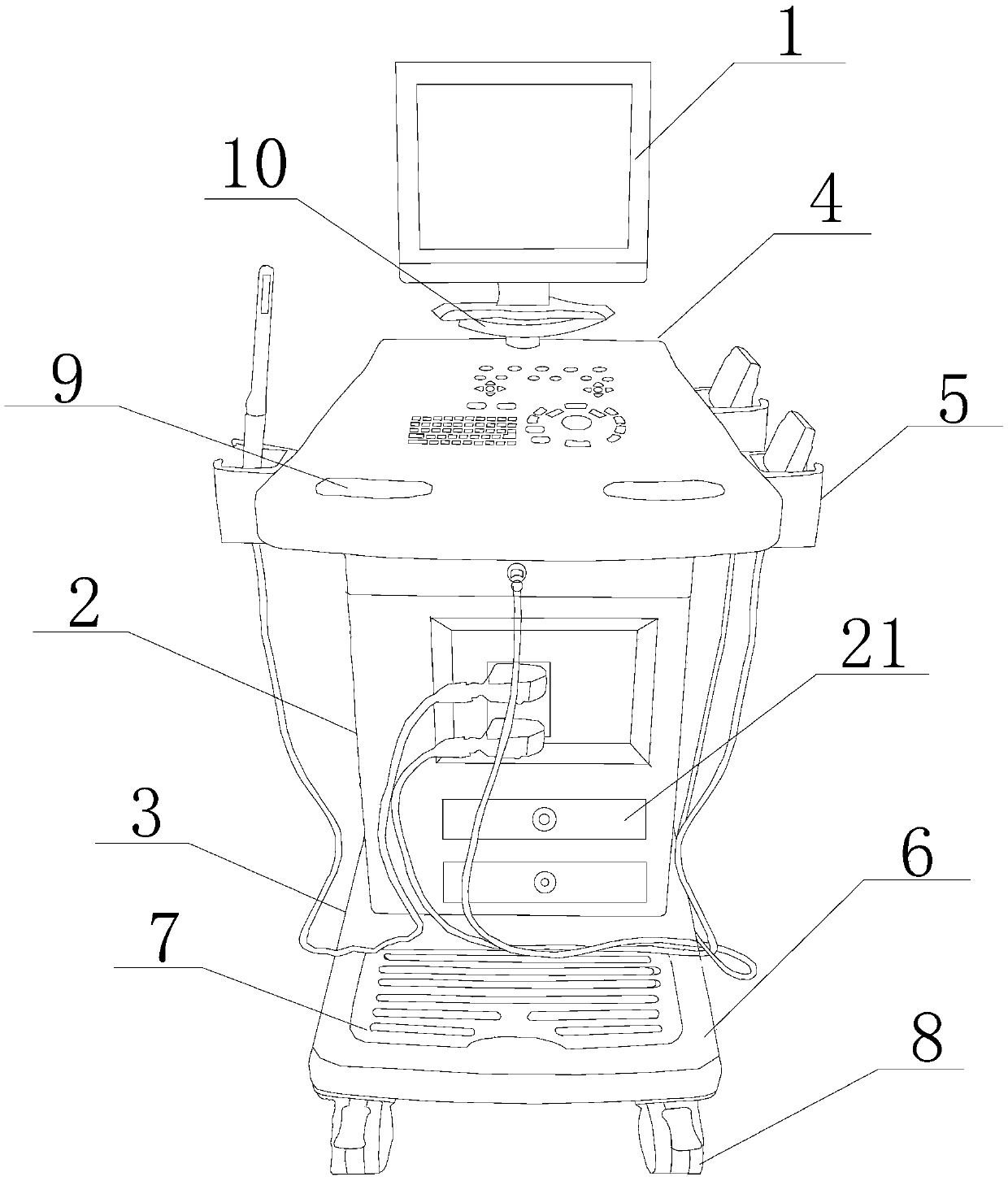 1
10
4
9
5
2
21
3
6
7
8