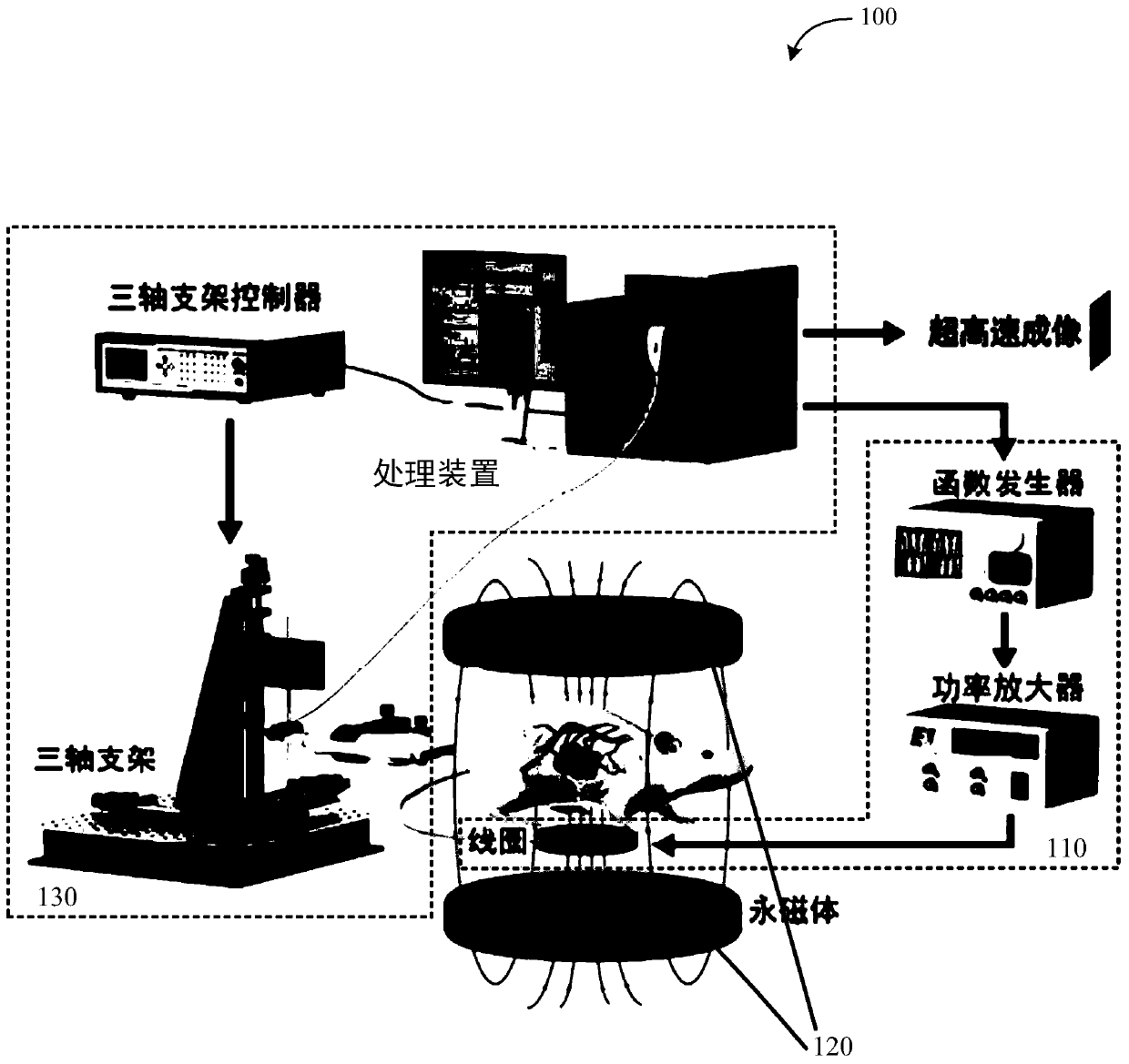 100

三轴支架控制器

超高速成像

处理装置

函数发生器

功率放大器

三轴支架

线圈

110

130

永磁体

120