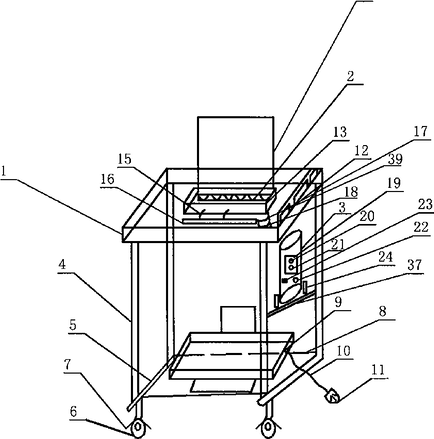 2
13
17
12
39
15
1
16
18
19
3
23
20
22
21
24
37
4
9
8
5
10
7
11
6