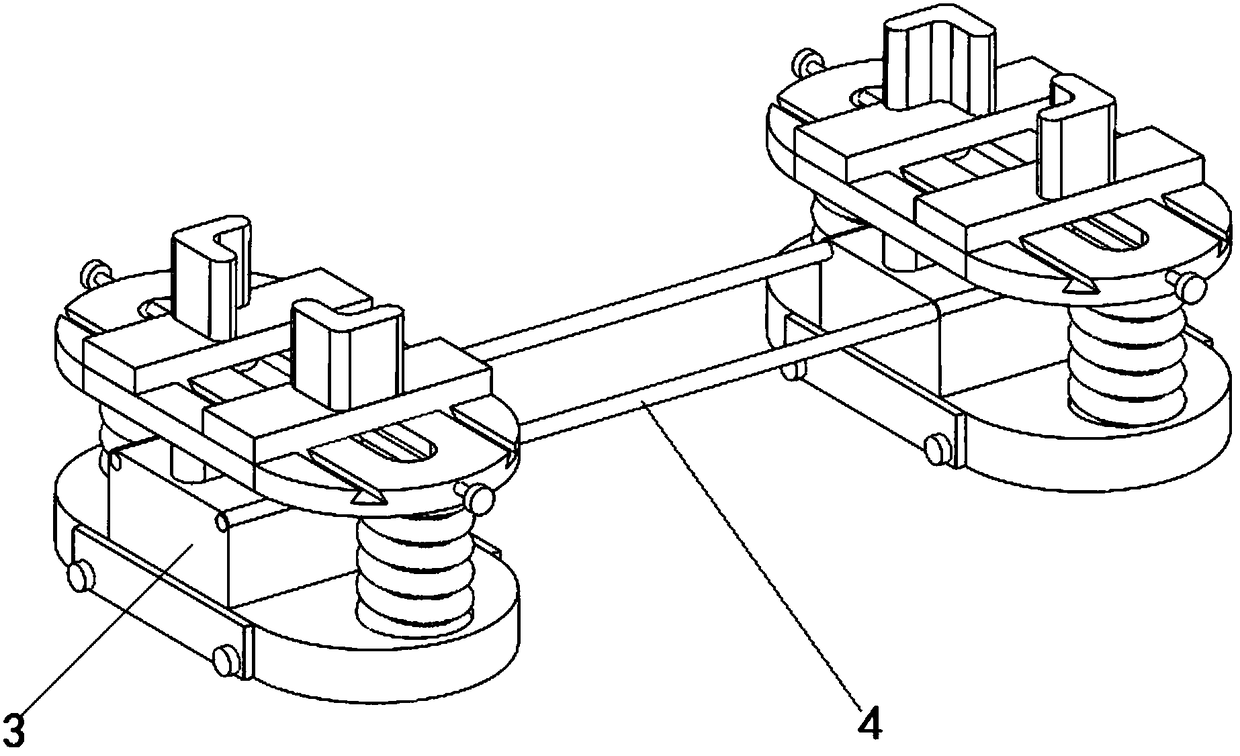 3

4