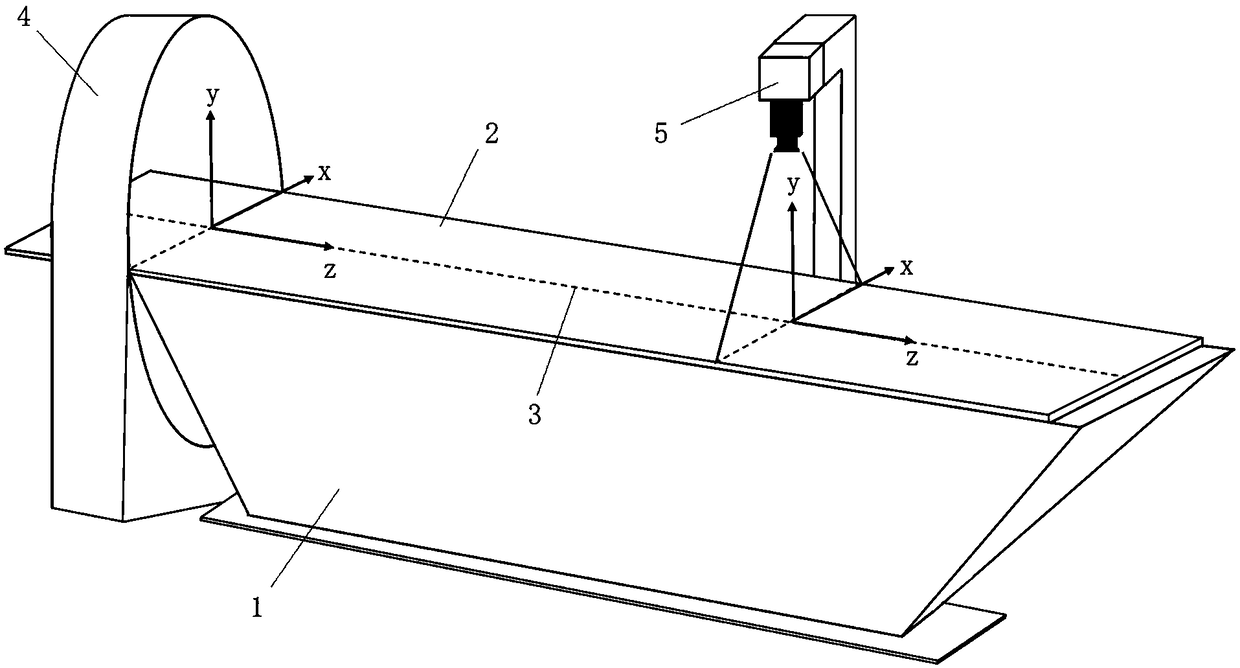 4
y
x
z
2
5
y
x
z
3
1