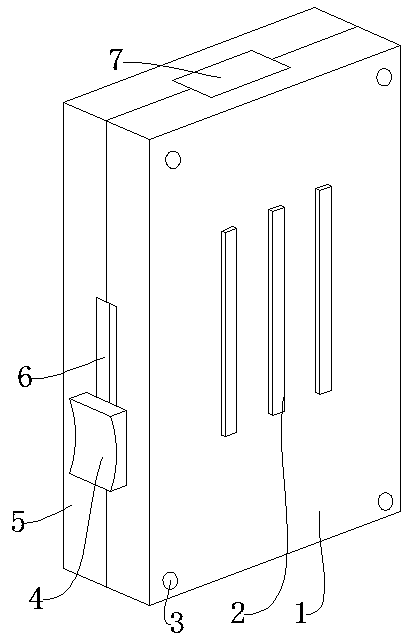 7
6
5
4
3
2
1