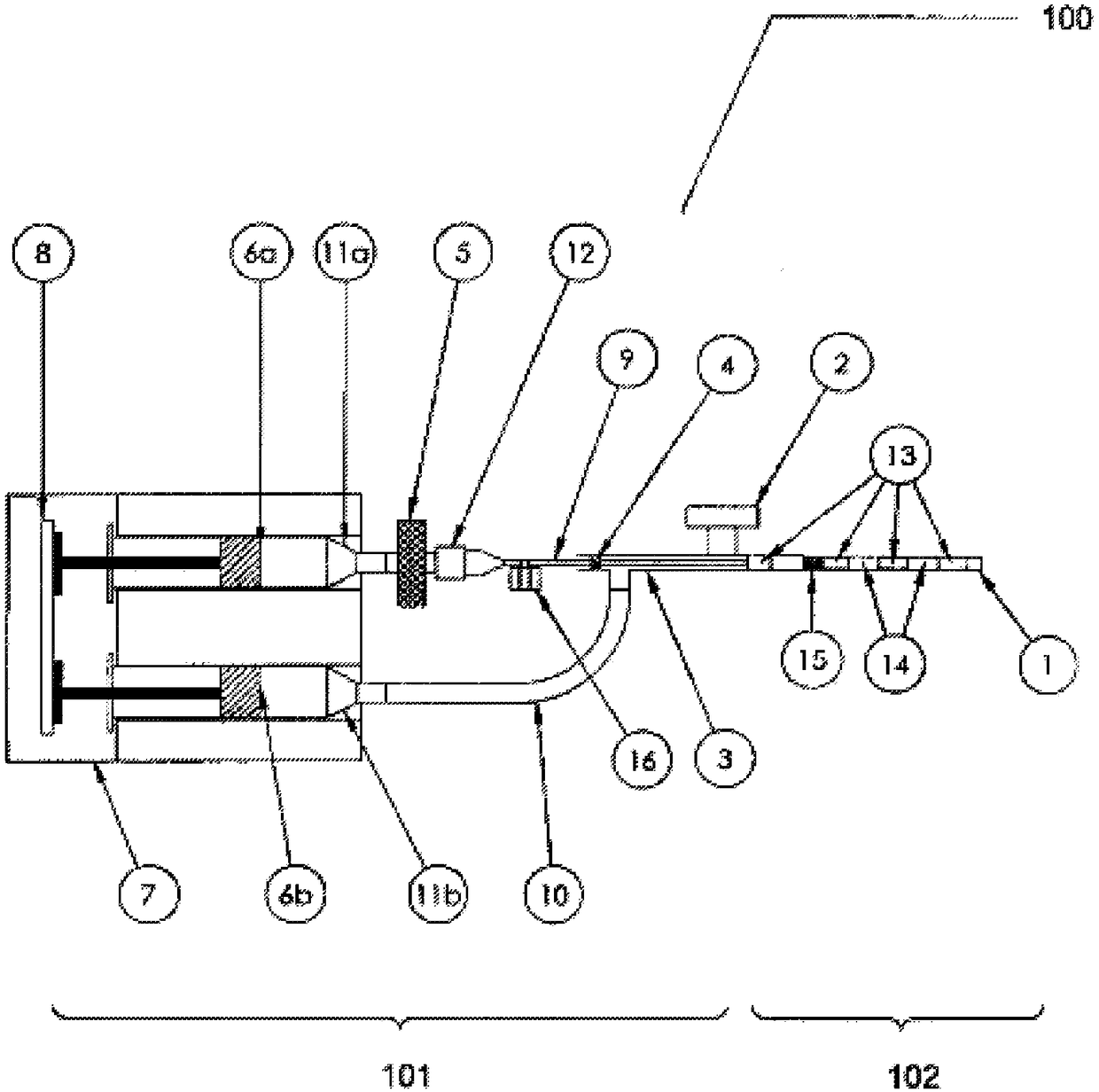 100

8
6a
11a
5
12
9
4
2
13
15
14
1
16
3
7
6b
11b
10

101
102