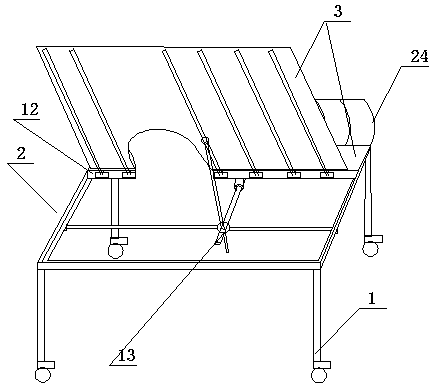 3
24
12
2
1
13