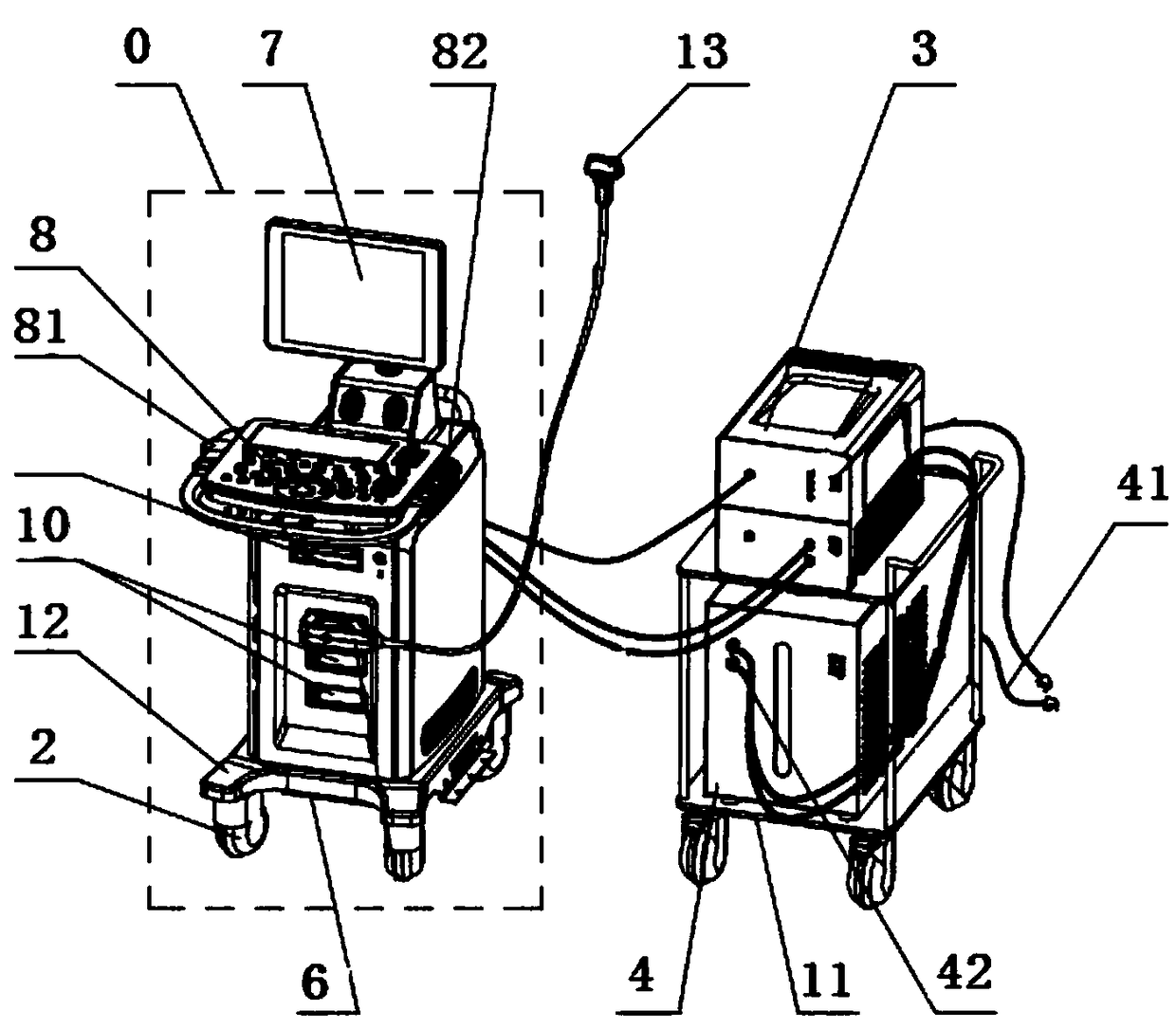 0
7
82
13
3
8
81
10
12
2
41
6
4
11
42