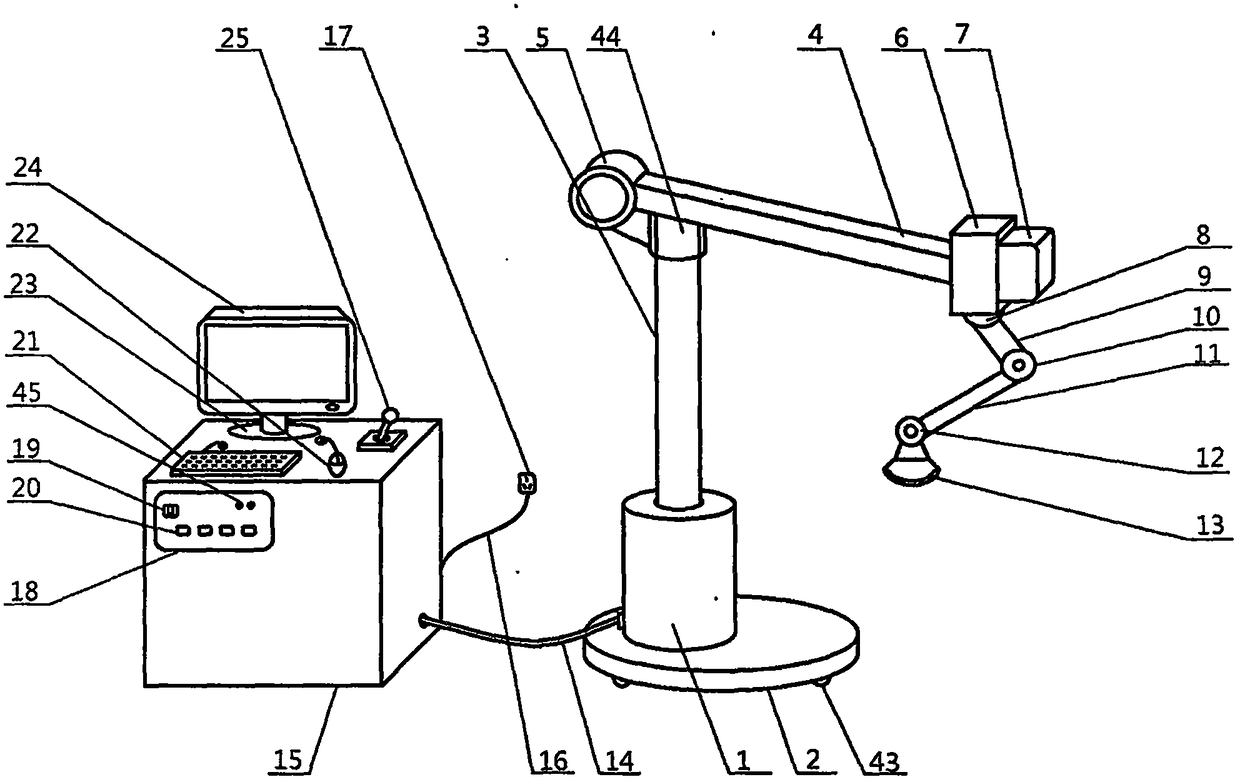 25
17
3
5
44
4
6
7
24
22
23
21
45
19
20
18
8
9
10
11
12
13
15
16
14
1
2
43