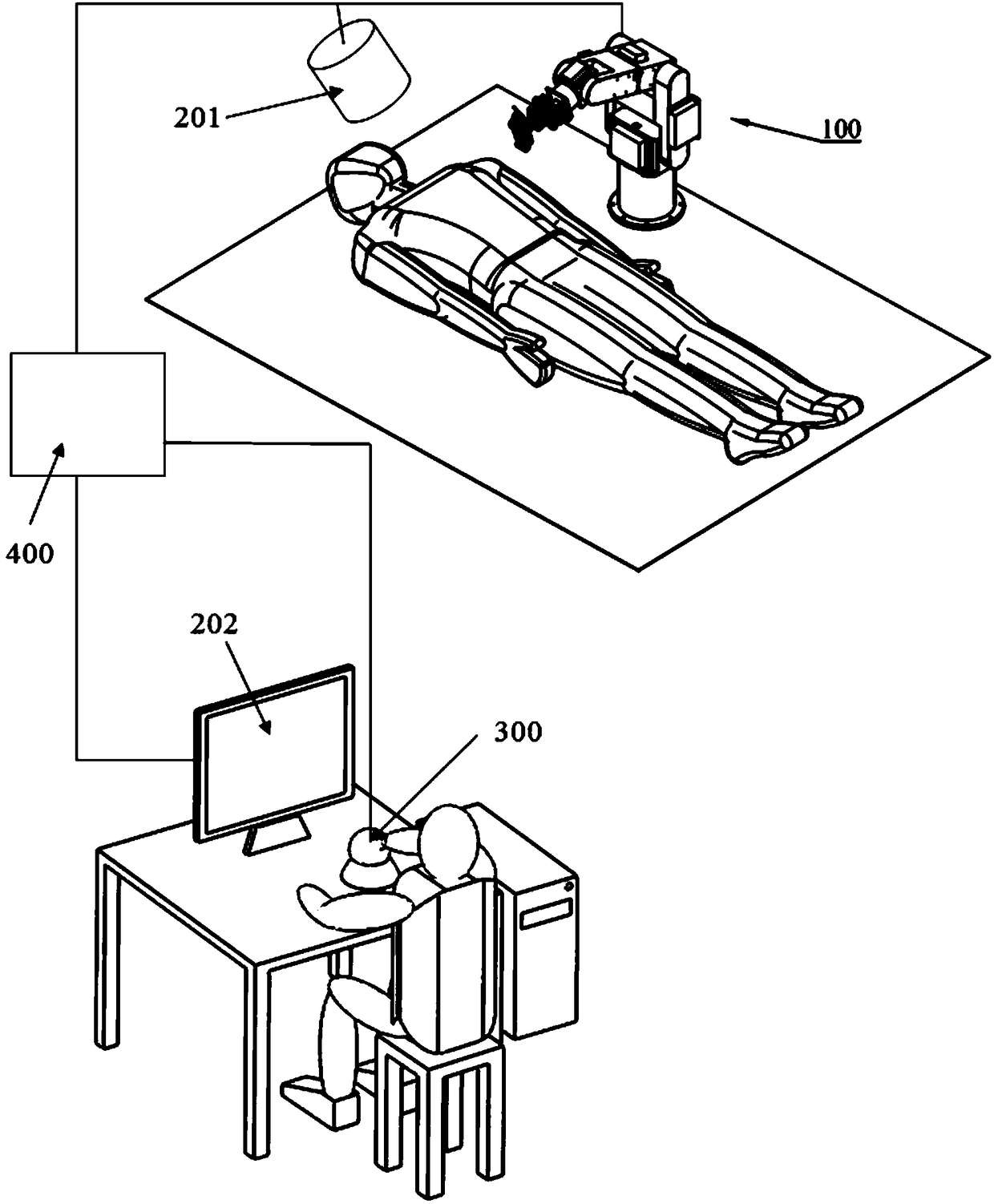 201

100

400

202

300