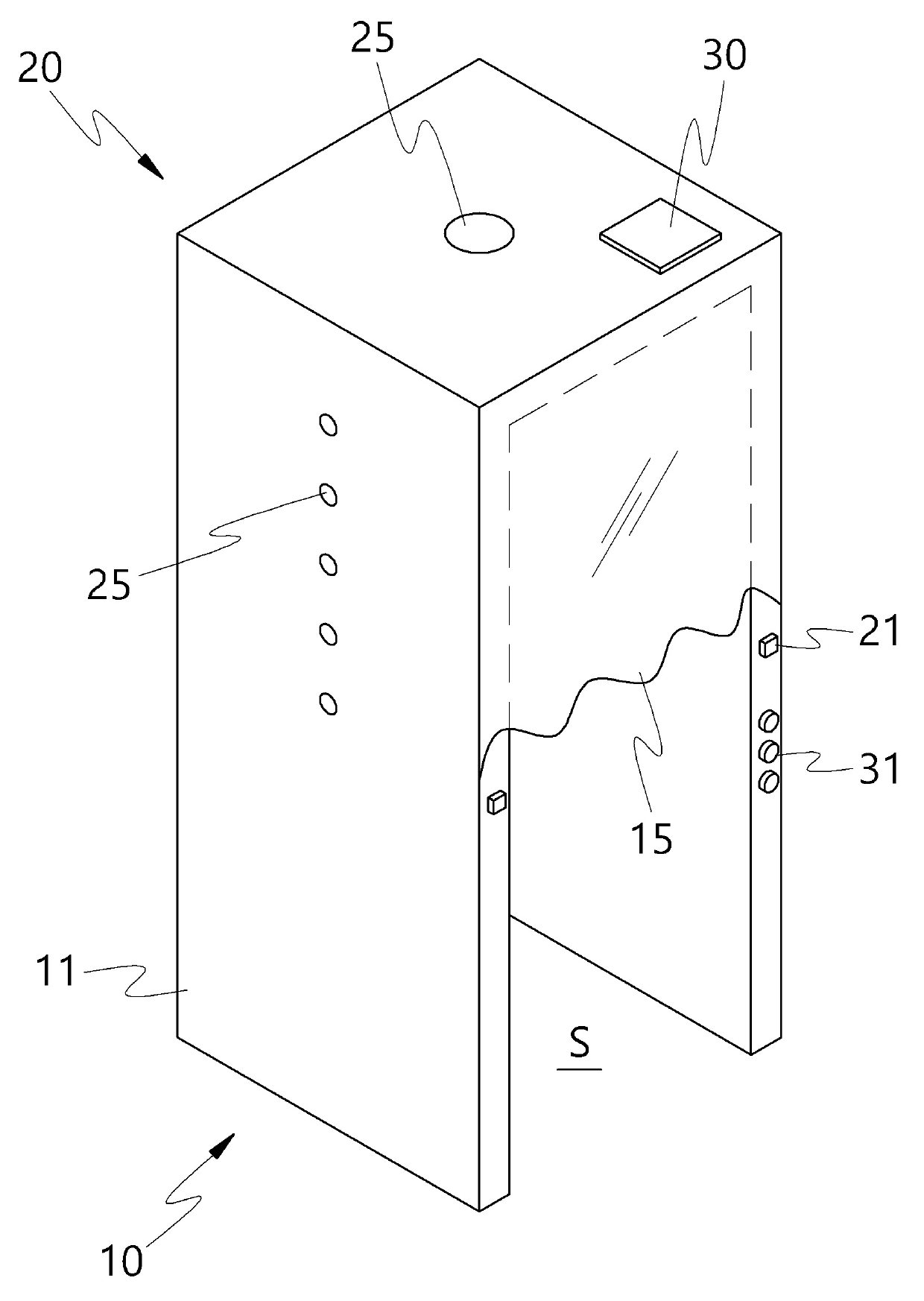 20
25
30
25
21
31
15
11
S
10