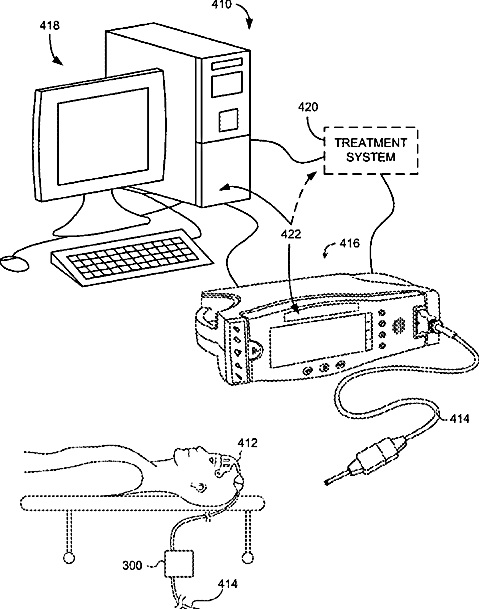 410

418

420

TREATMENT SYSTEM

422

416

414

412

300

414