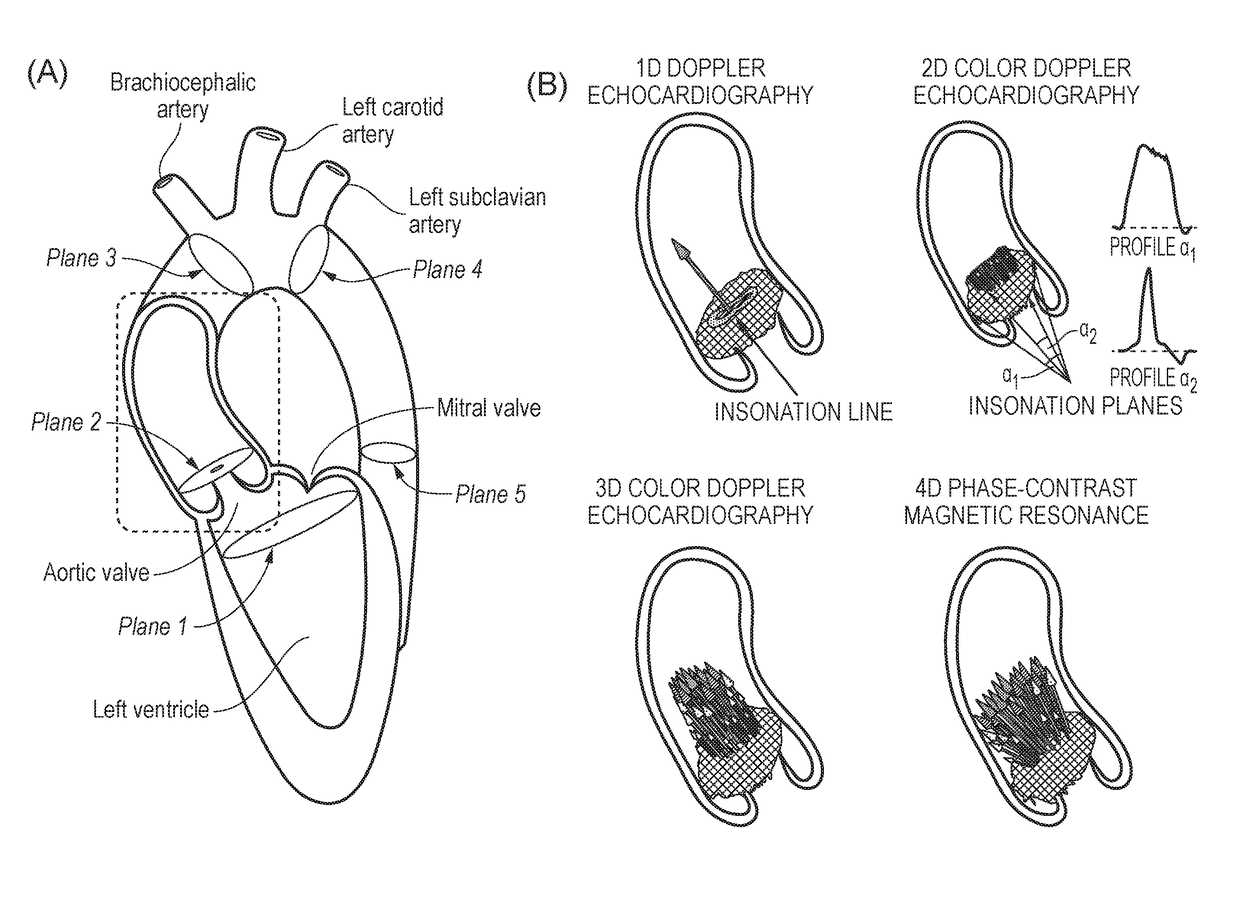 (A)

Brachiocephalic artery

Left carotid artery

Left subclavian artery

Plane 3

Plane 4

Plane 2

Mitral valve

Plane 5

Aortic valve

Plane 1

Left ventricle

(B)

1D DOPPLER ECHOCARDIOGRAPHY

INSONATION LINE

2D COLOR DOPPLER ECHOCARDIOGRAPHY

PROFILE $\alpha_1$

$\alpha_2$

$\alpha_1$

PROFILE $\alpha_2$

INSONATION PLANES

3D COLOR DOPPLER ECHOCARDIOGRAPHY

4D PHASE-CONTRAST MAGNETIC RESONANCE