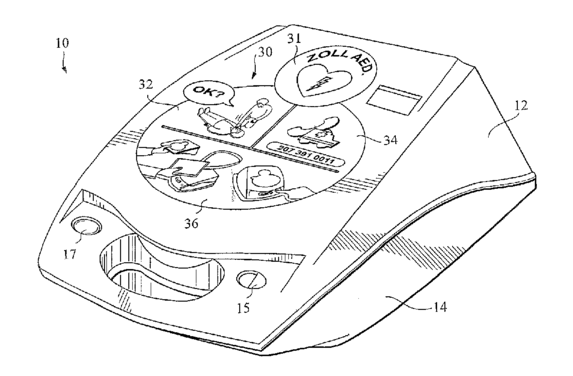 10

30

31

ZOLL AED.

32

OK?

12

34

207 391 0011

36

17

15

14