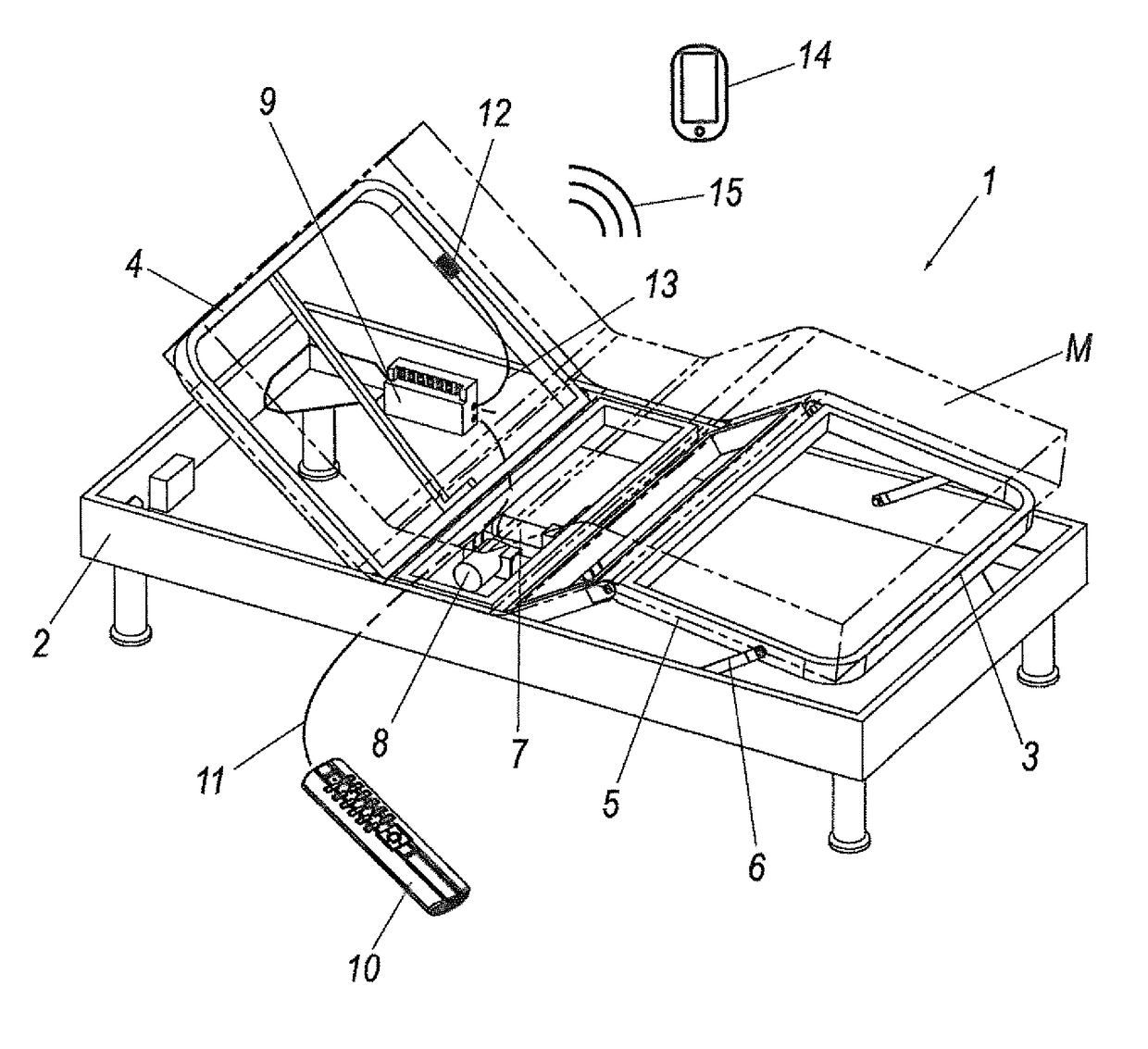 14
9
12
15
1
4
13
M
2
8
7
5
3
11
6
10