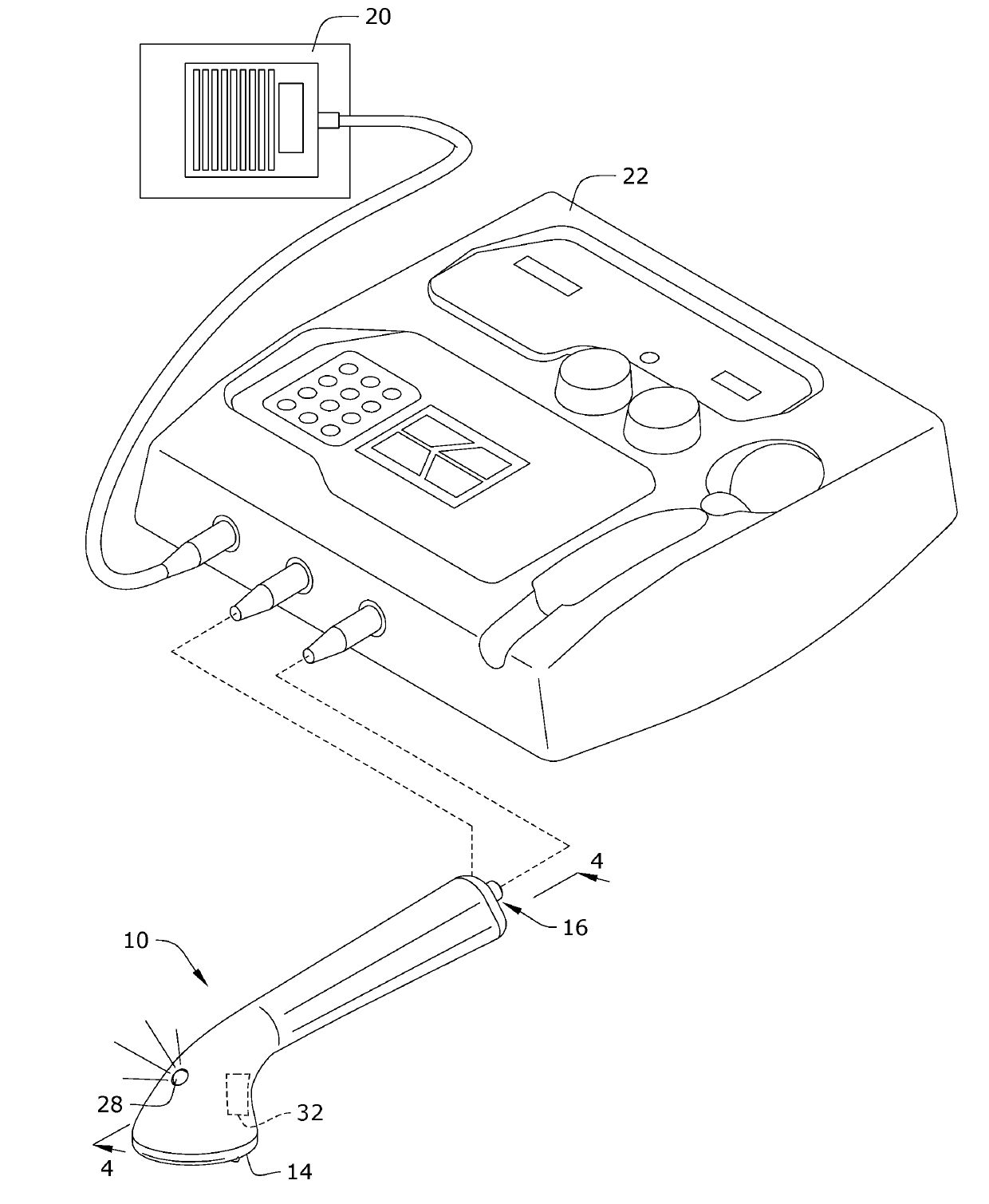 20

22

4

16

10

28

32

4

14