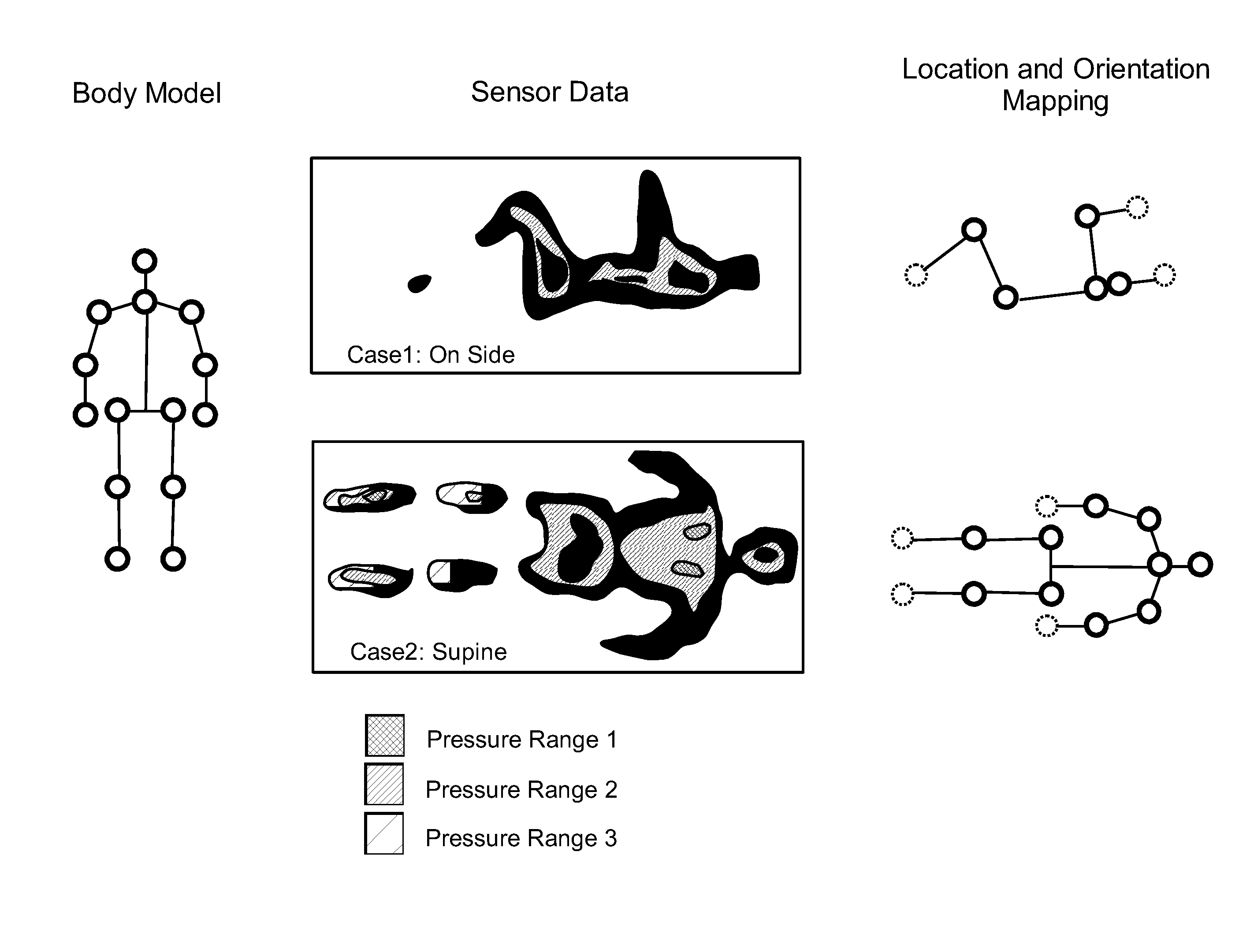 Body Model

Sensor Data

Location and Orientation Mapping

Case1: On Side

Case2: Supine

Pressure Range 1

Pressure Range 2

Pressure Range 3