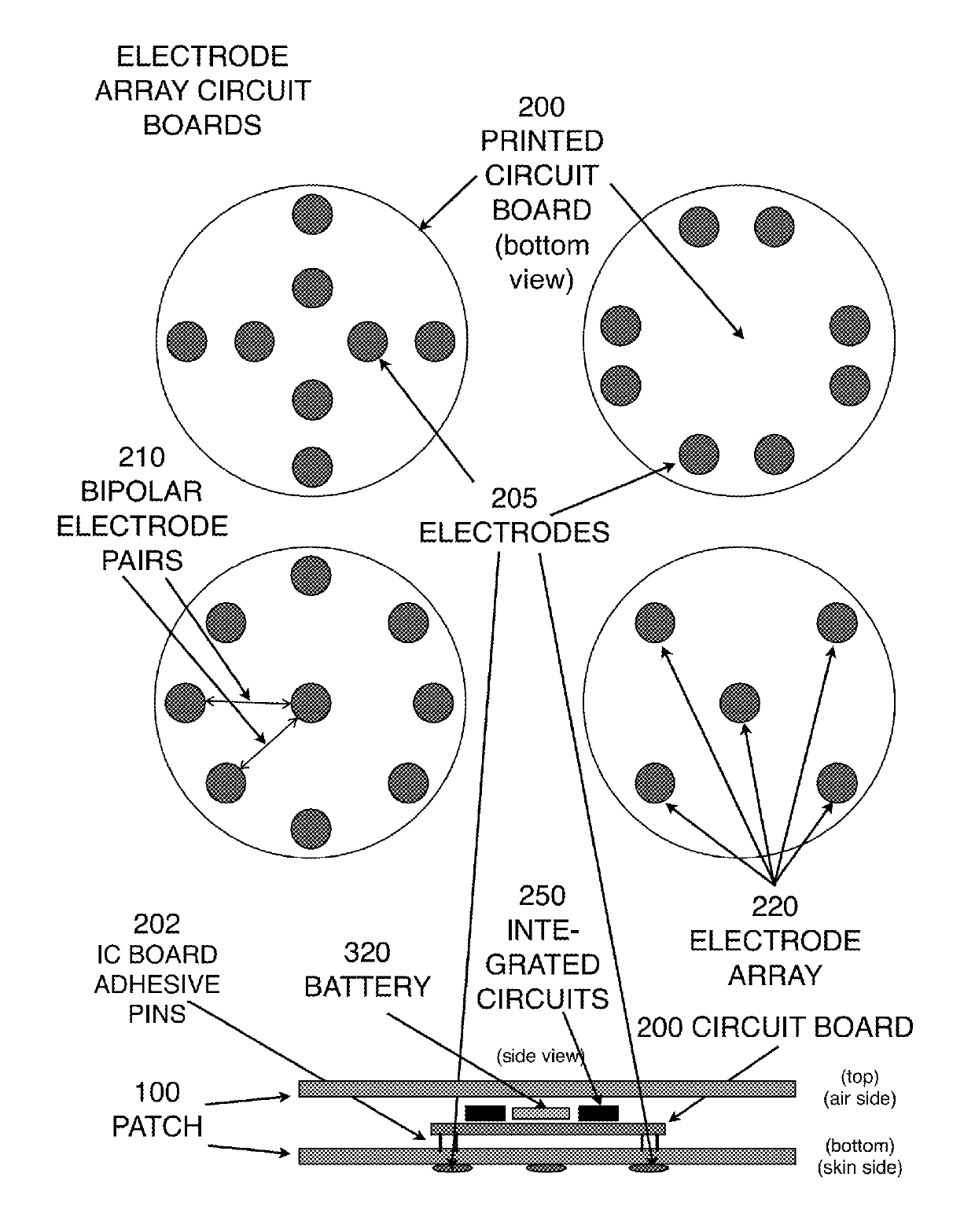 ELECTRODE ARRAY CIRCUIT BOARDS

200 PRINTED CIRCUIT BOARD (bottom view)

210 BIPOLAR ELECTRODE PAIRS

205 ELECTRODES

220 ELECTRODE ARRAY

202 IC BOARD ADHESIVE PINS

320 BATTERY

250 INTEGRATED CIRCUITS

200 CIRCUIT BOARD

(side view)

100 PATCH

(top) (air side)

(bottom) (skin side)