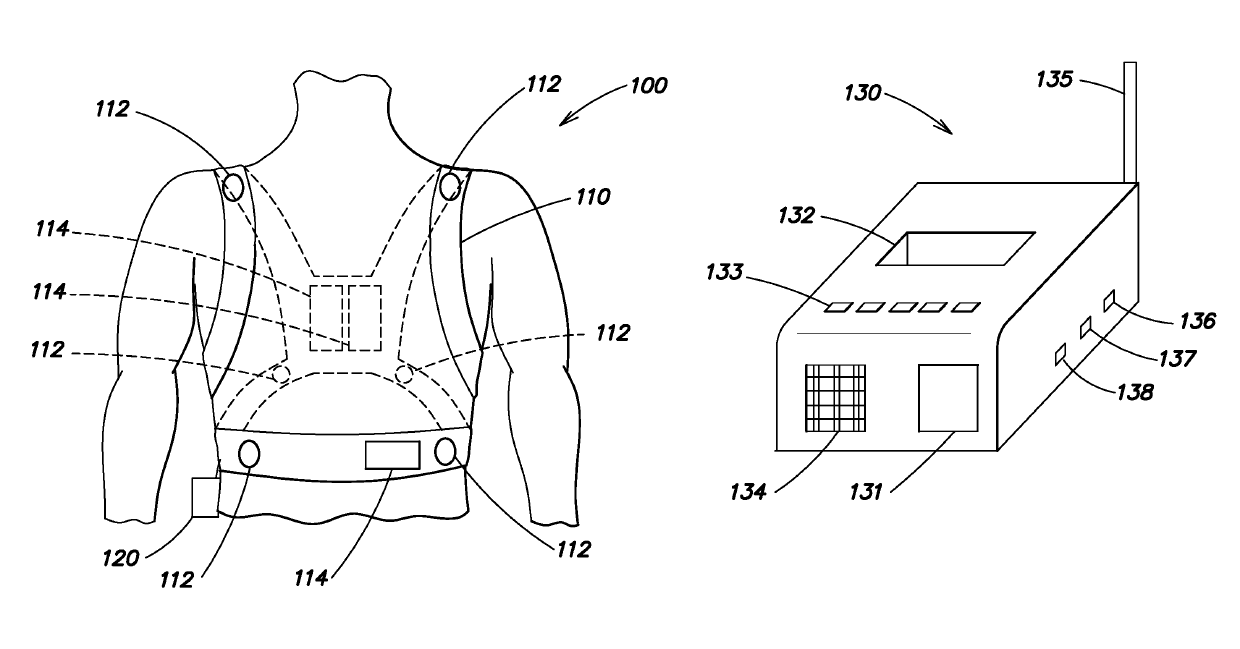 112
112
100
110
114
114
112
112
120
112
114
112
130
135
132
133
136
137
138
134
131