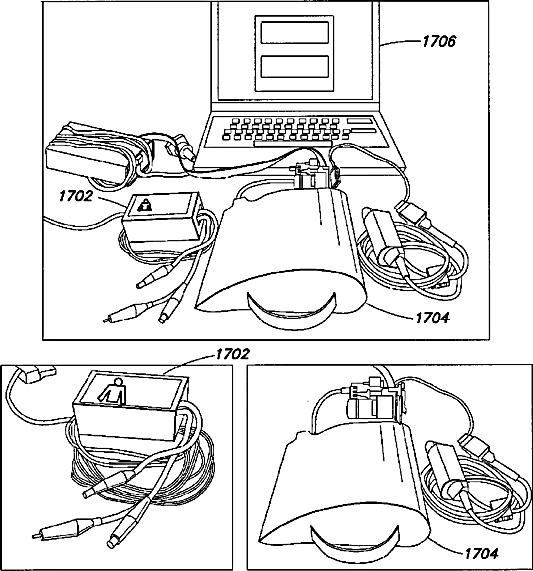 1706
1702
1704
1702
1704