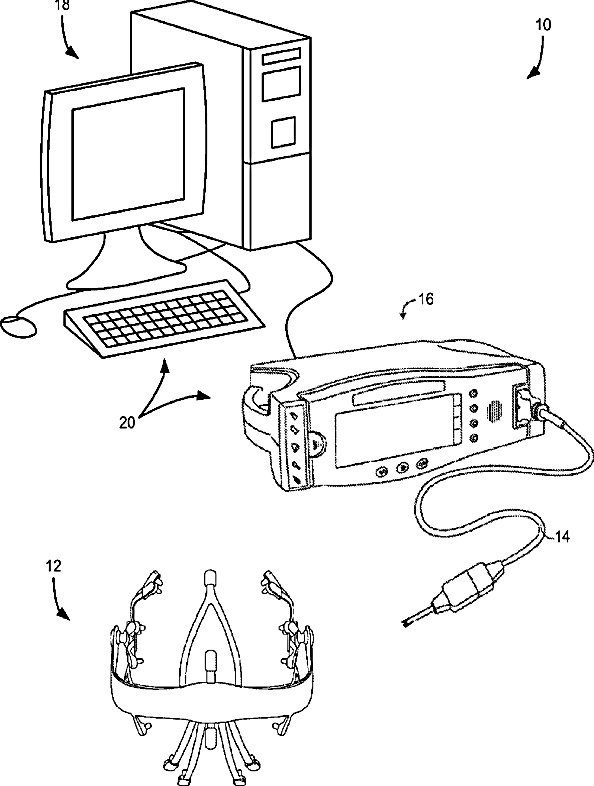 18

10

16

20

14

12