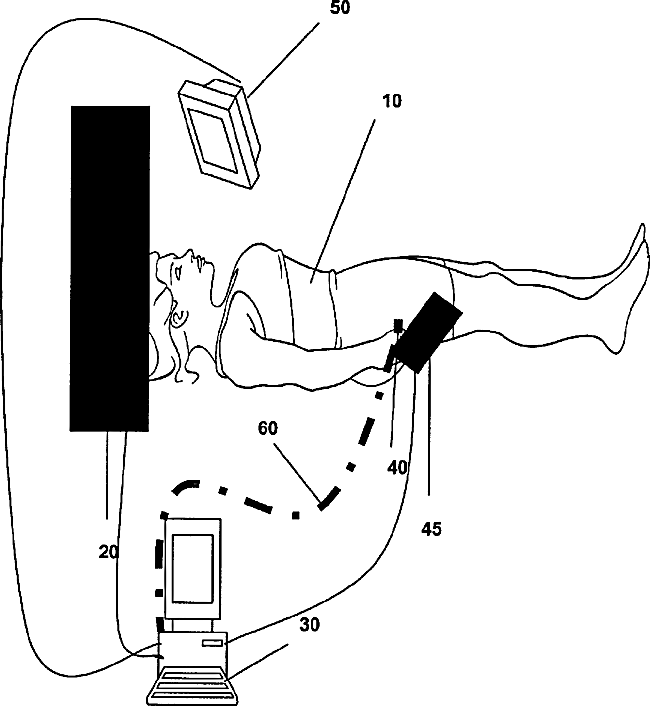 50

10

60

40

45

20

30