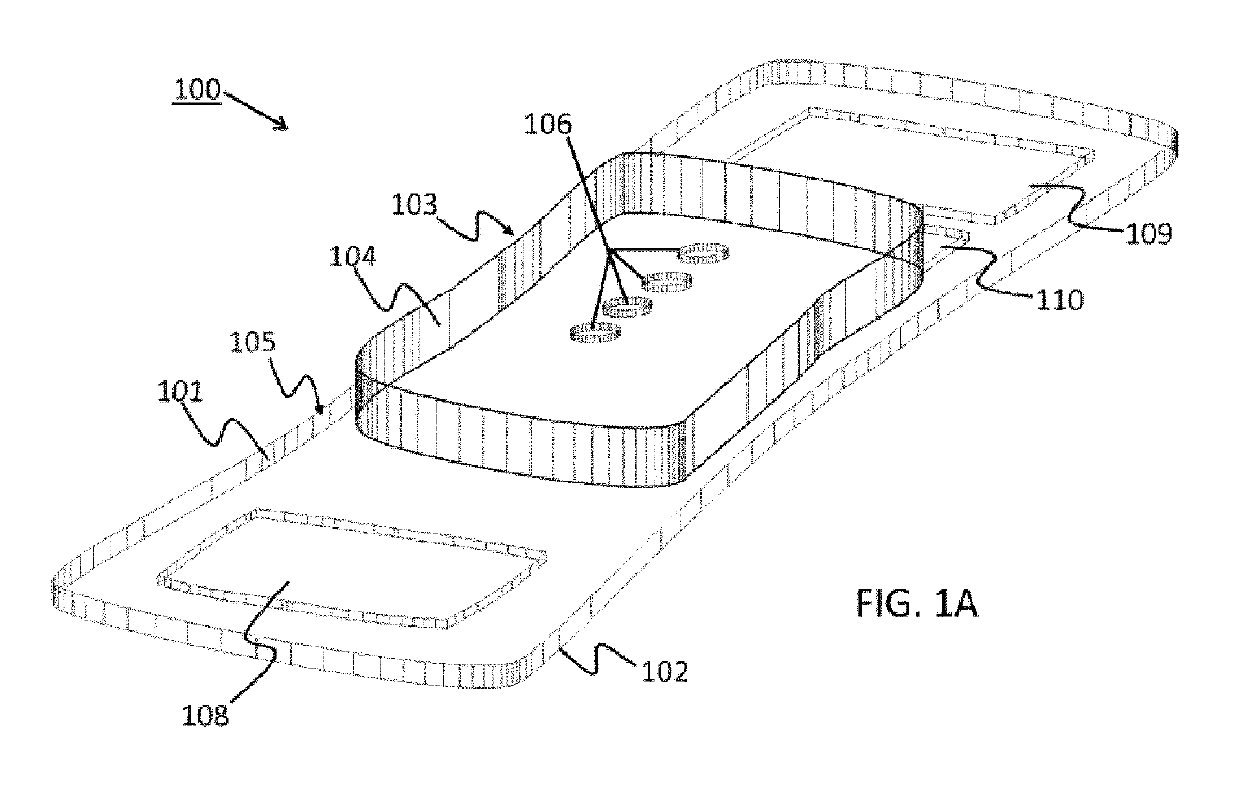 100

106

103

104

109

110

105

101

FIG. 1A

102

108