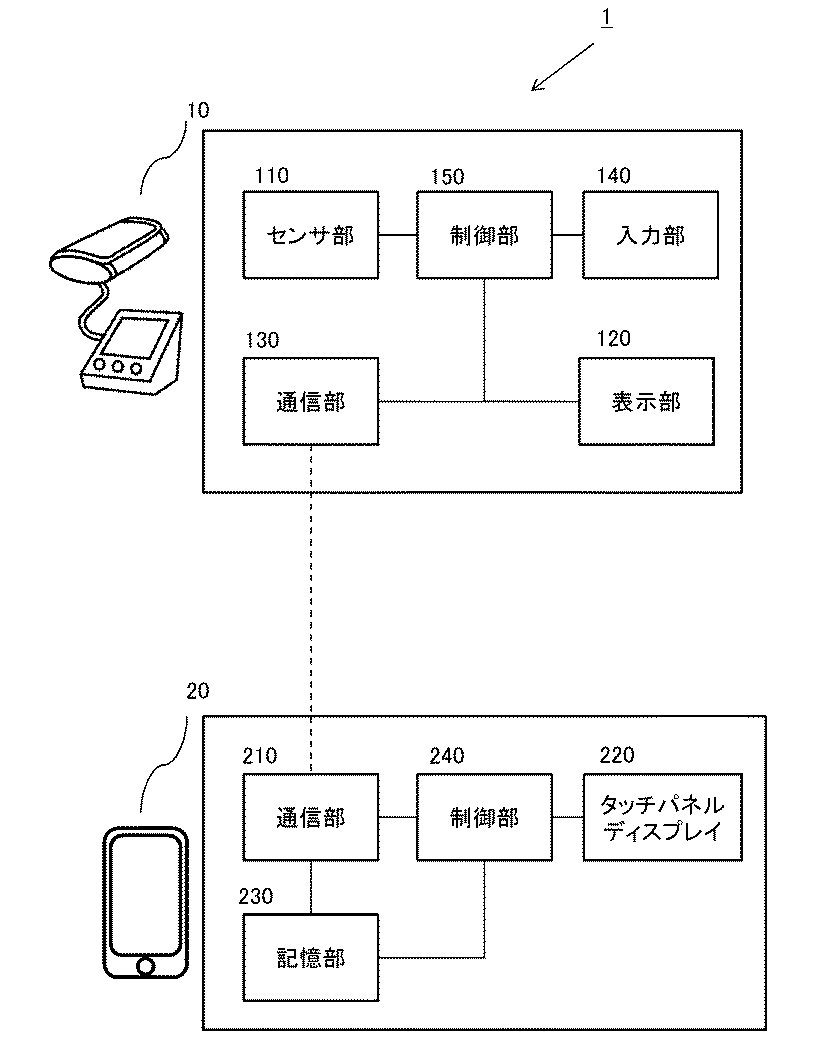 1

10

110
センサ部

150
制御部

140
入力部

130
通信部

120
表示部

20

210
通信部

240
制御部

220
タッチパネルディスプレイ

230
記憶部