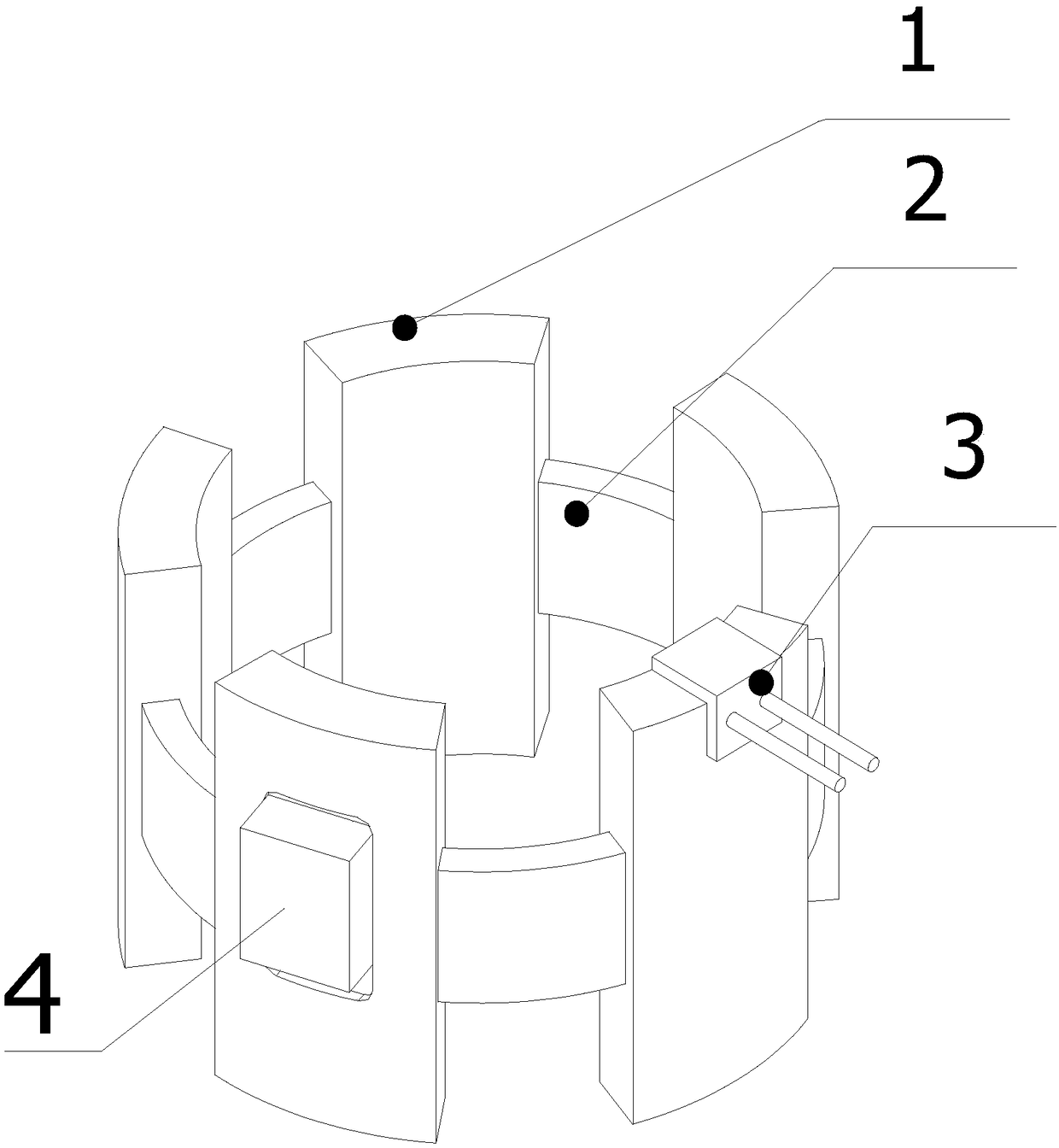 1
2
3
4