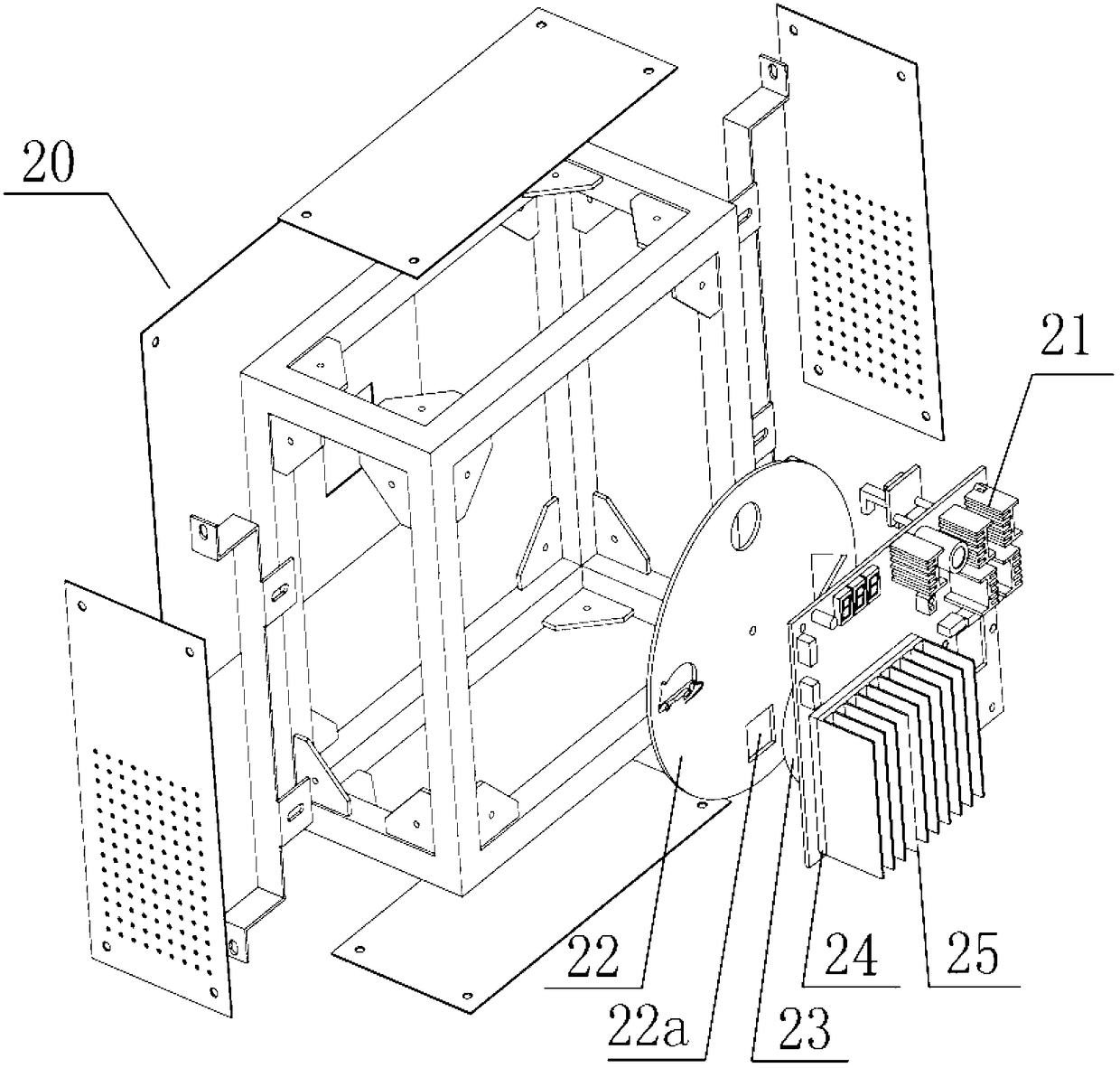 20

21

22

22a

23

24

25