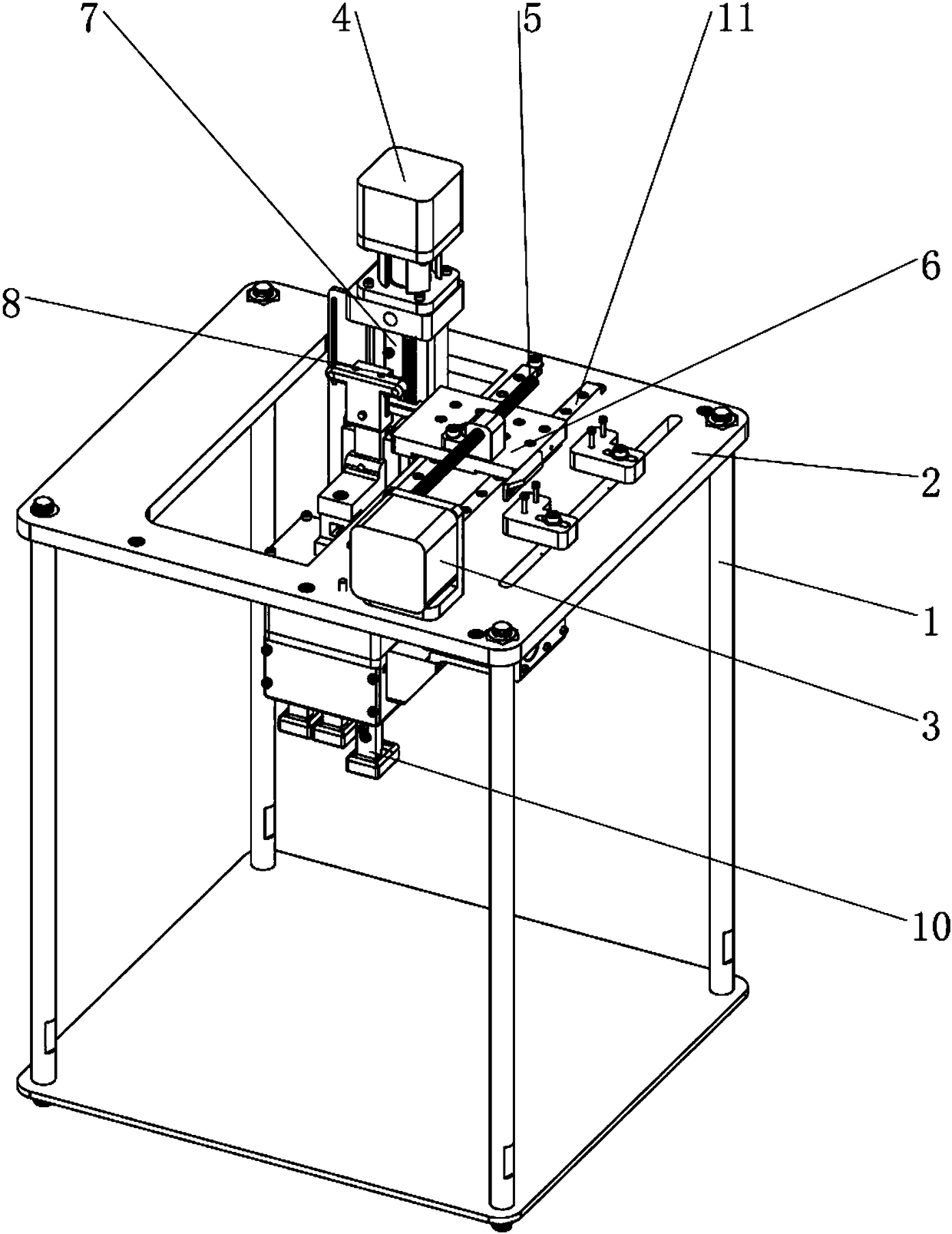 7
4
5
11
6
8
2
1
3
10