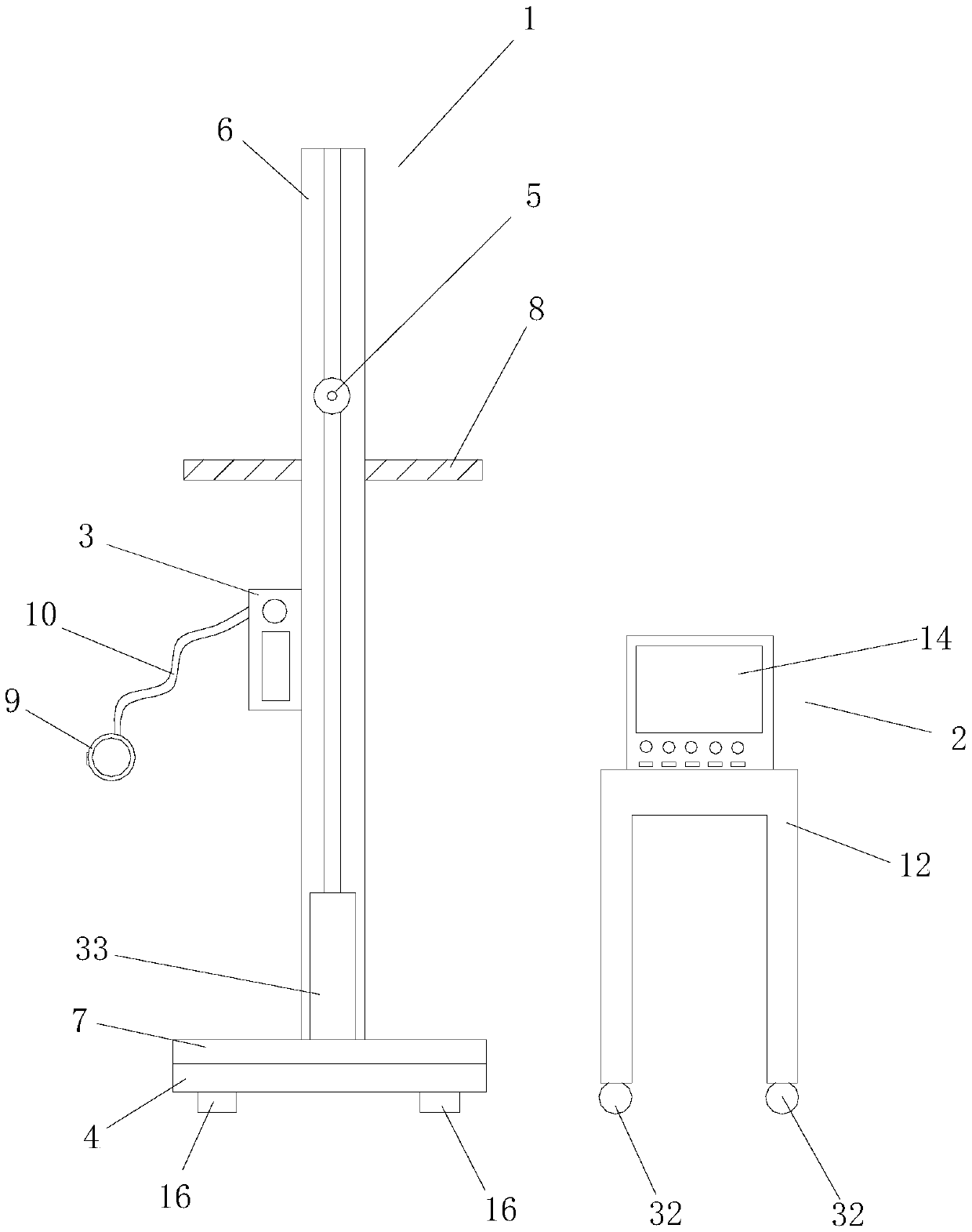 1
6
5
8
3
10
9
14
2
12
33
7
4
16
16
32
32