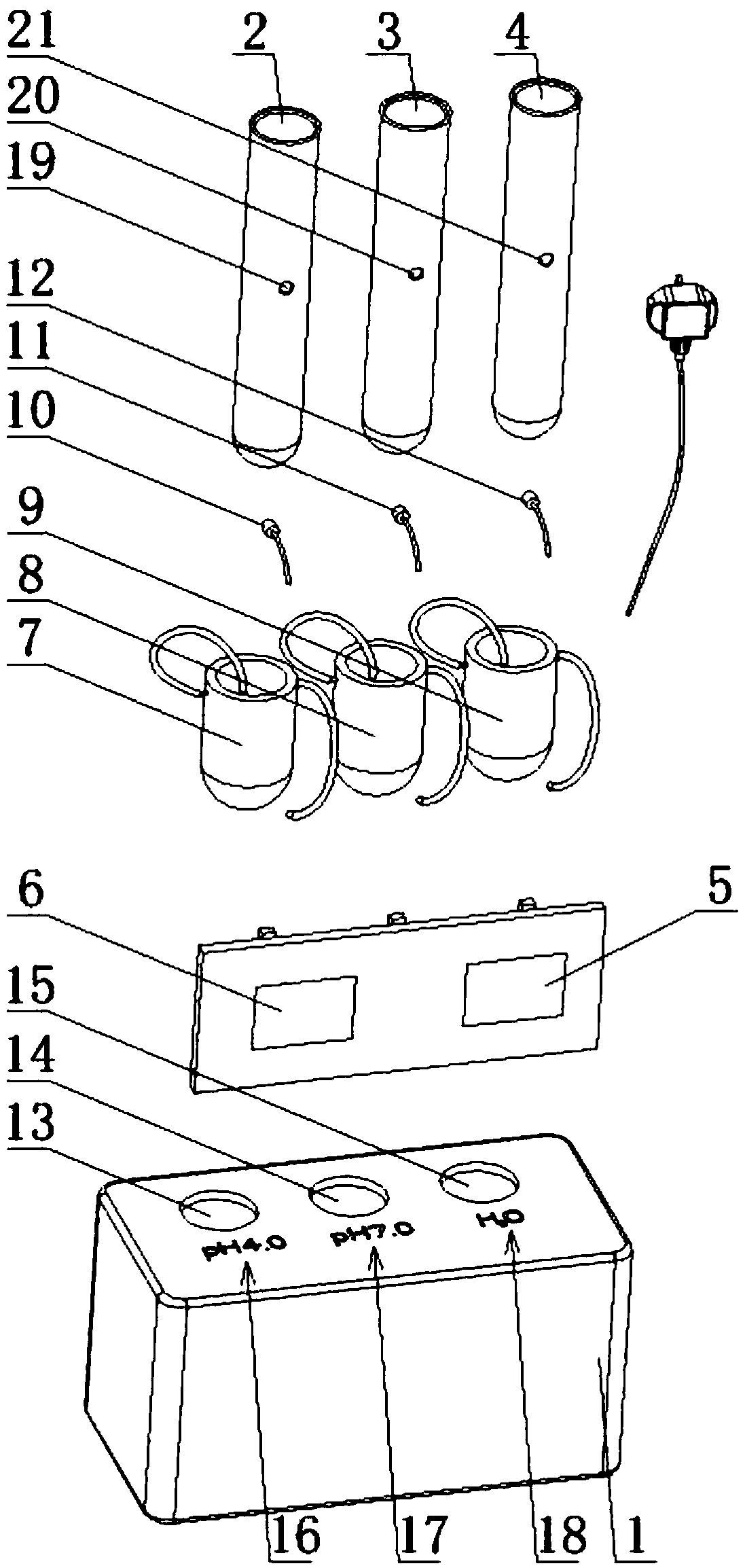 21
2
3
4
20
19
12
11
10
9
8
7
6
5
15
14
13
pH4.0
pH7.0
$H_2O$
16
17
18
1